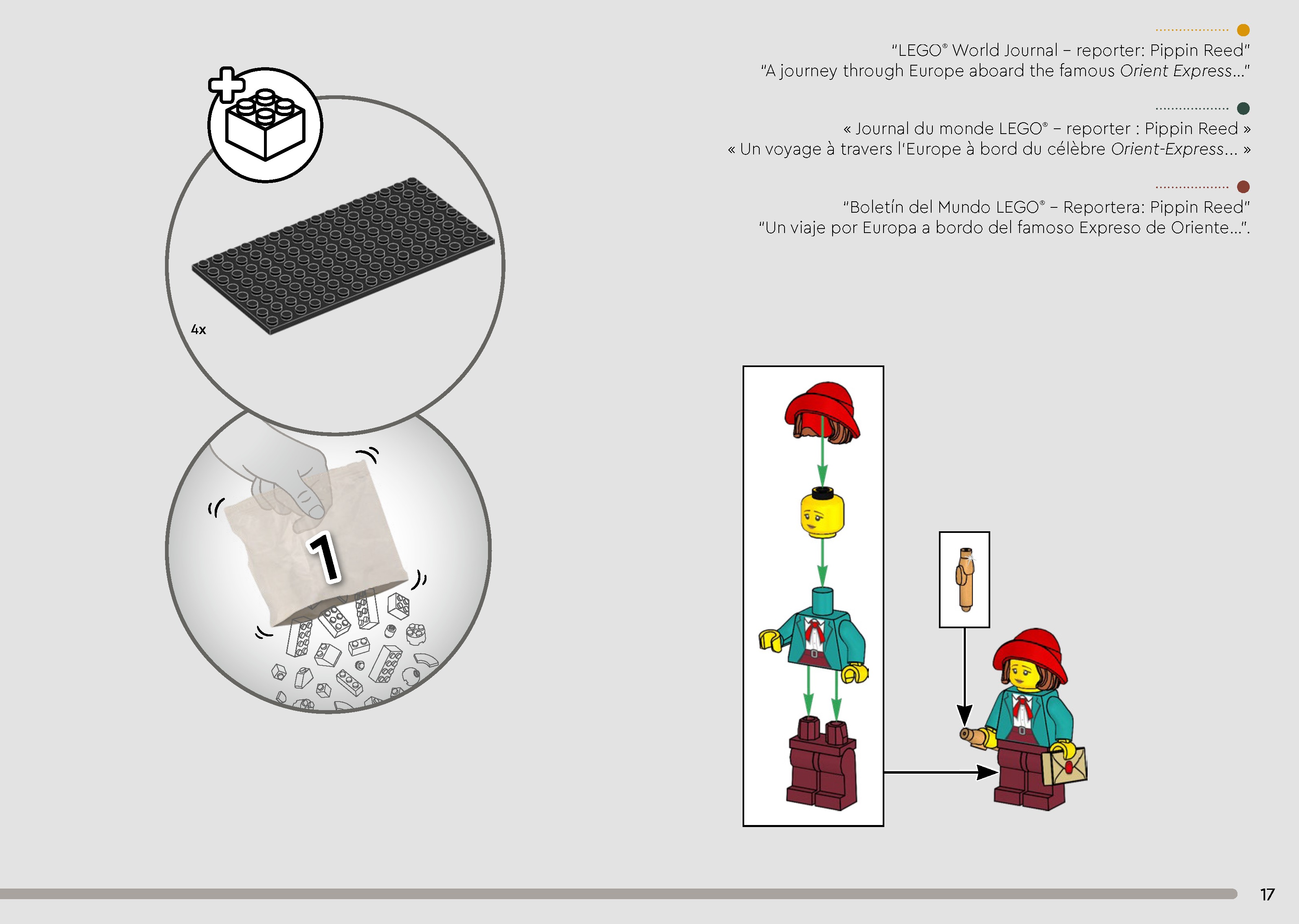 4x

1

"LEGO® World Journal – reporter: Pippin Reed"
"A journey through Europe aboard the famous Orient Express..."

« Journal du monde LEGO® – reporter : Pippin Reed »
« Un voyage à travers l'Europe à bord du célèbre Orient-Express... »

"Boletín del Mundo LEGO® – Reportera: Pippin Reed"
"Un viaje por Europa a bordo del famoso Expreso de Oriente...".

17