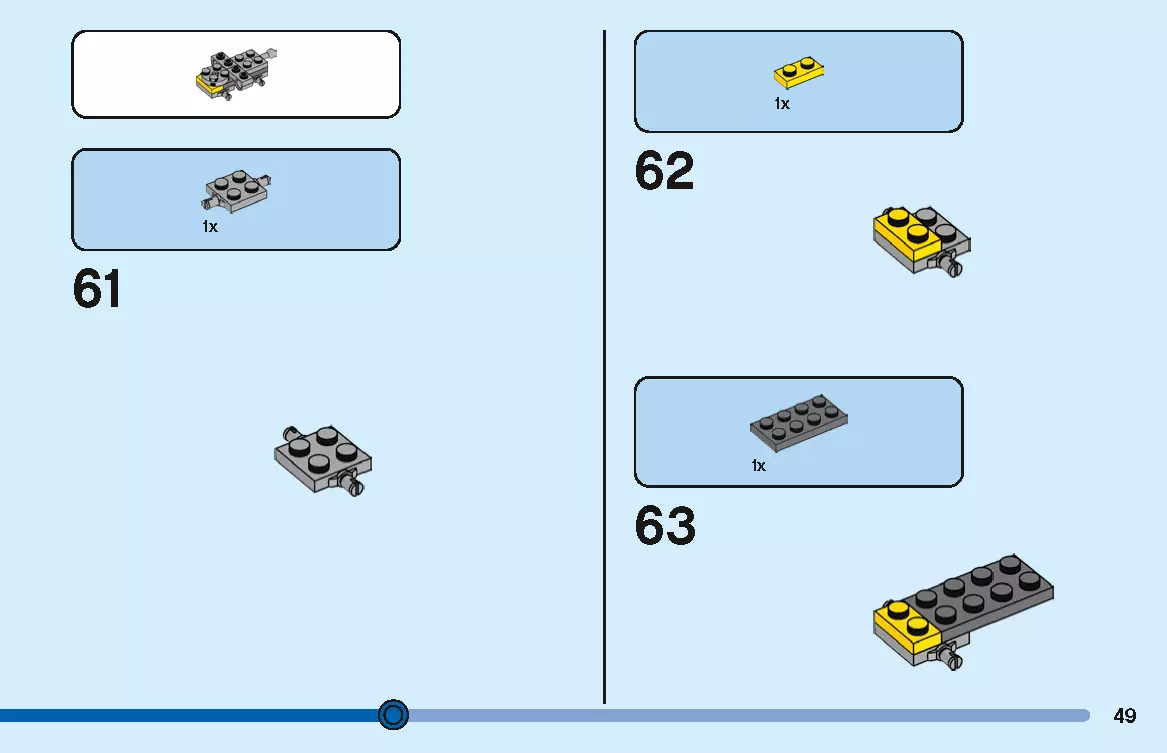 1x

61

1x

62

1x

63

49