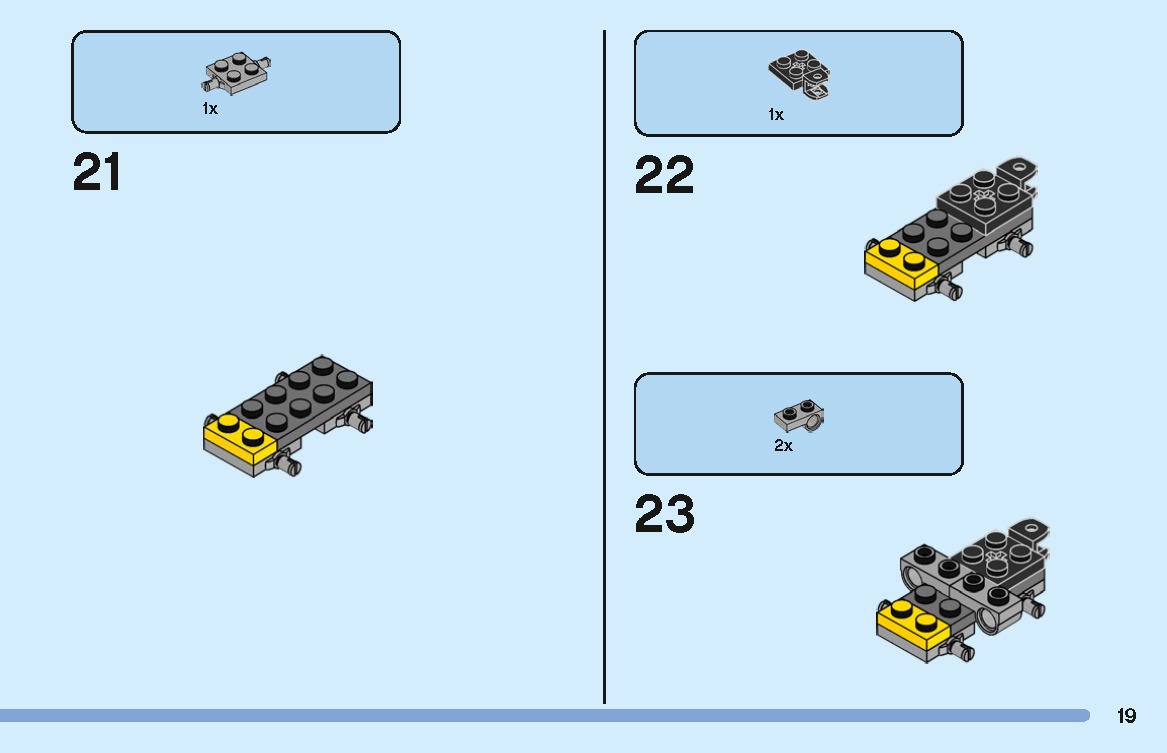 1x

21

1x

22

2x

23

19