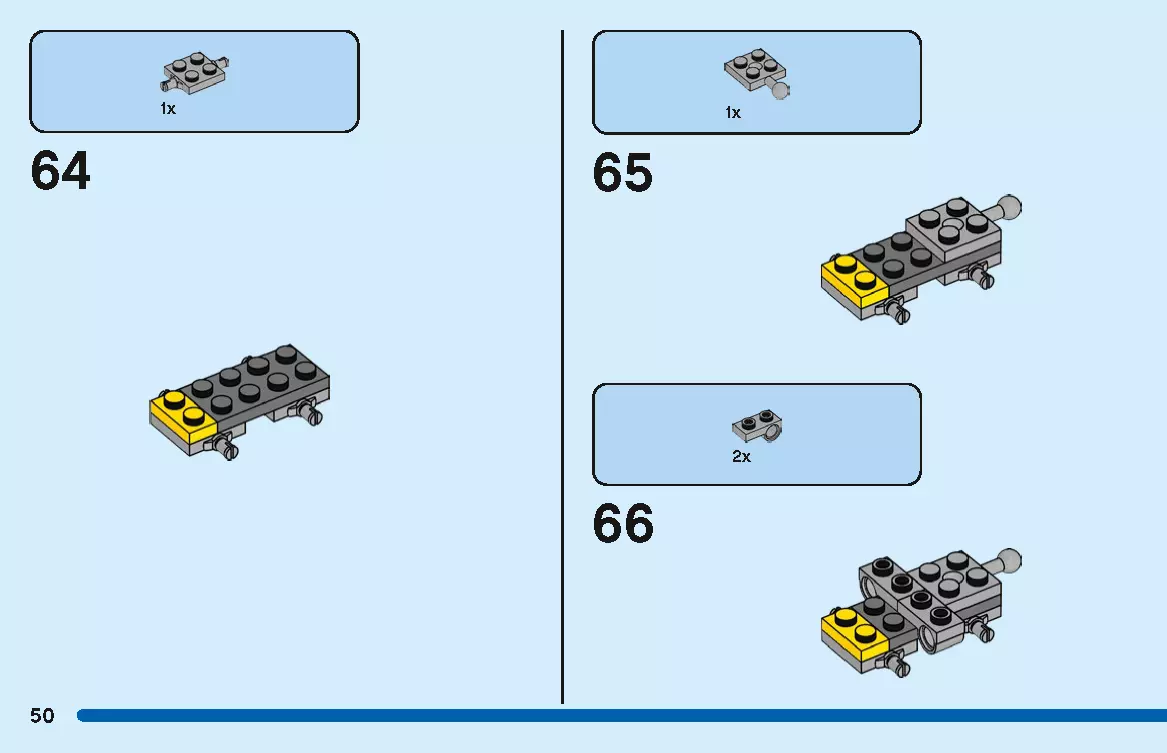 1x

64

1x

65

2x

66

50