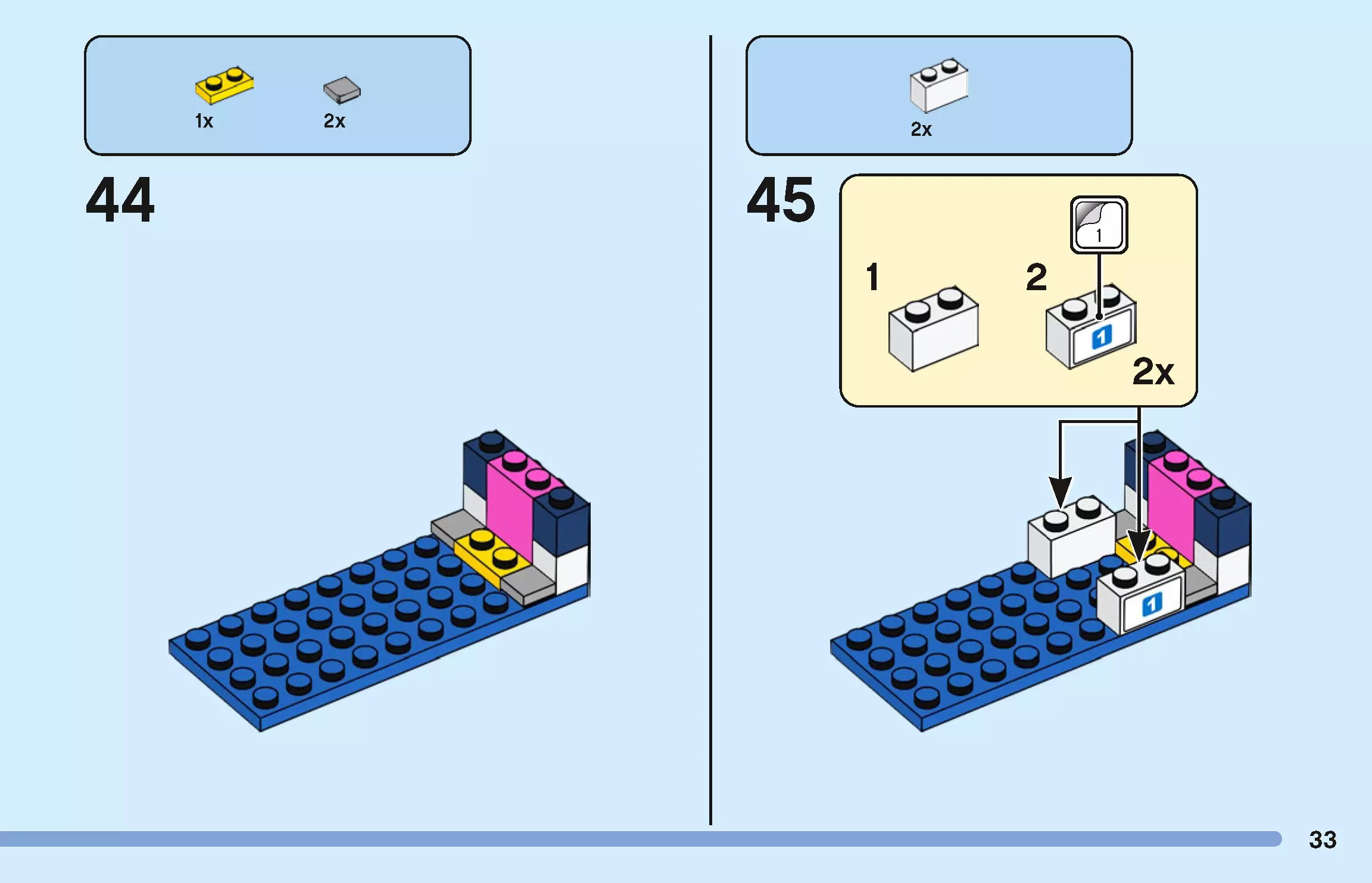 1x 2x

44

2x

45

1

2

1

1

2x

1

33