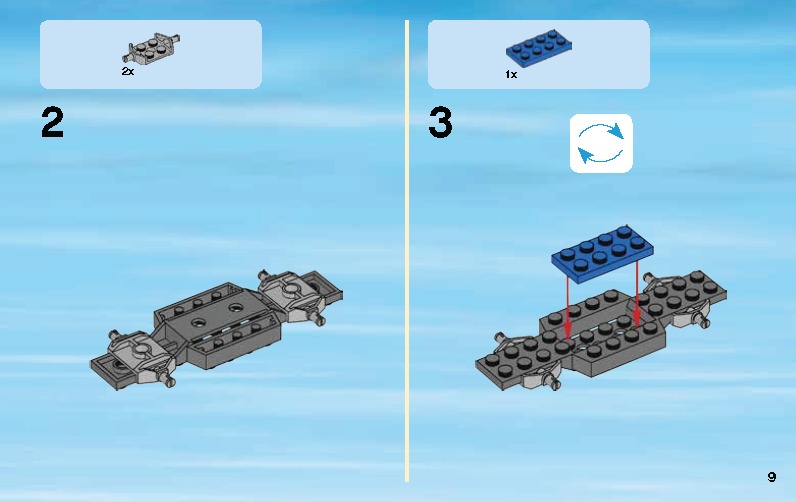 2x

2

1x

3

9