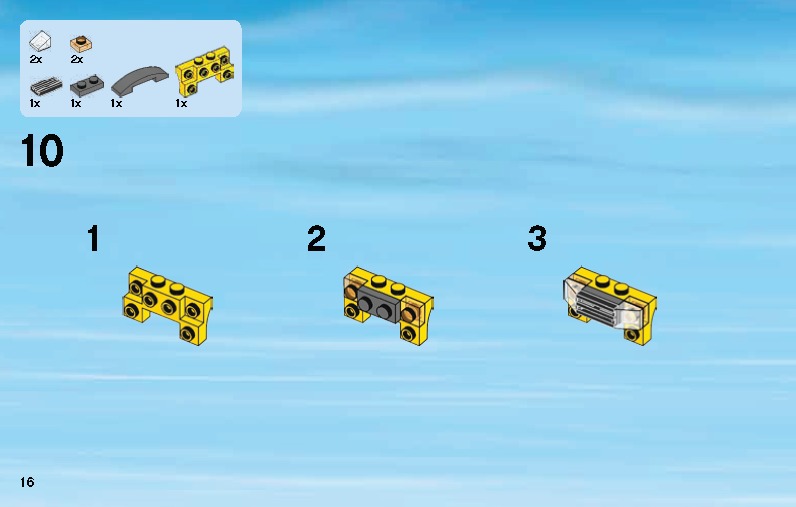 2x
2x
1x
1x
1x
1x

10

1

2

3

16