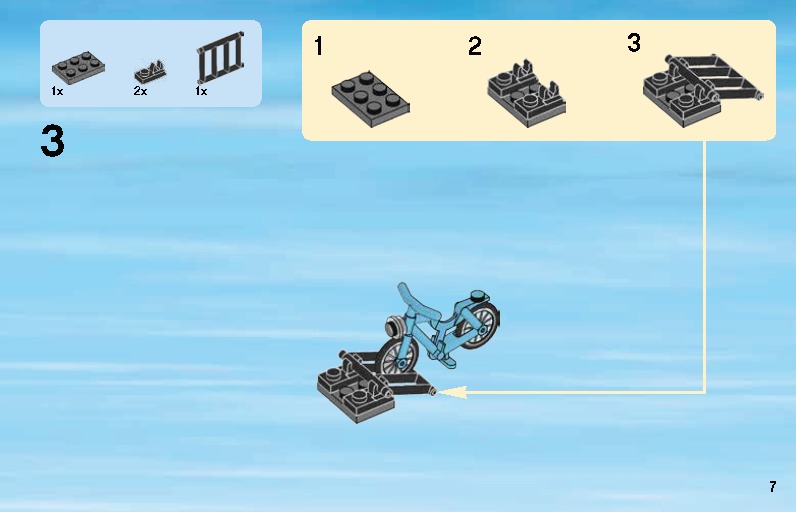 1x
2x
1x

3

1
2
3

7