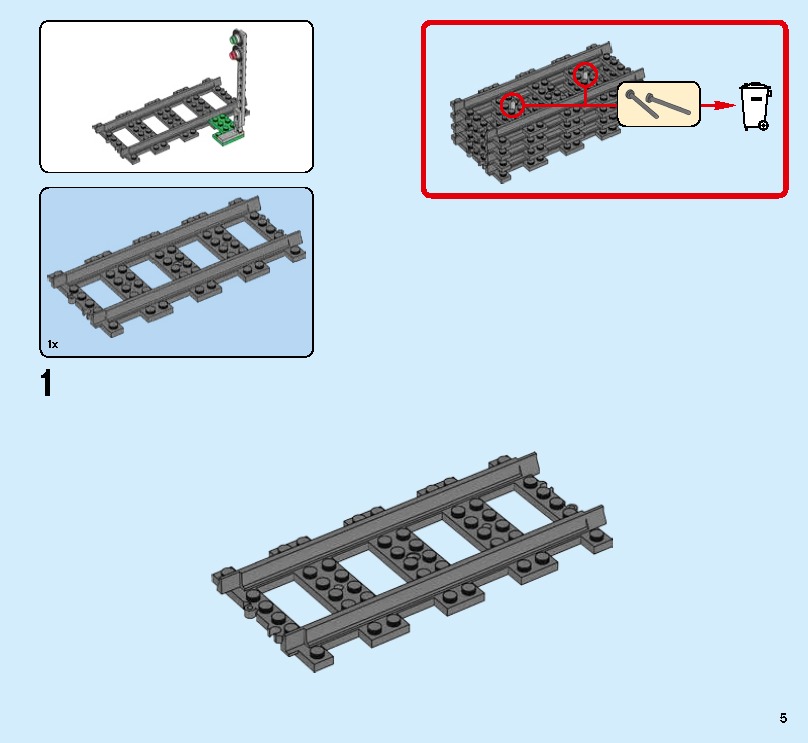 1x

1

5