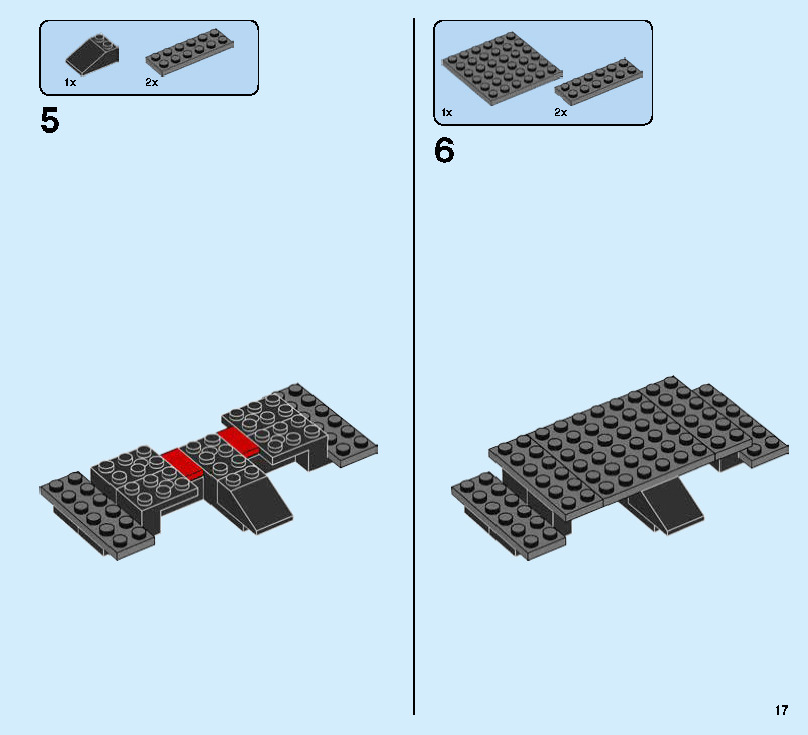 1x 2x

5

1x 2x

6

17