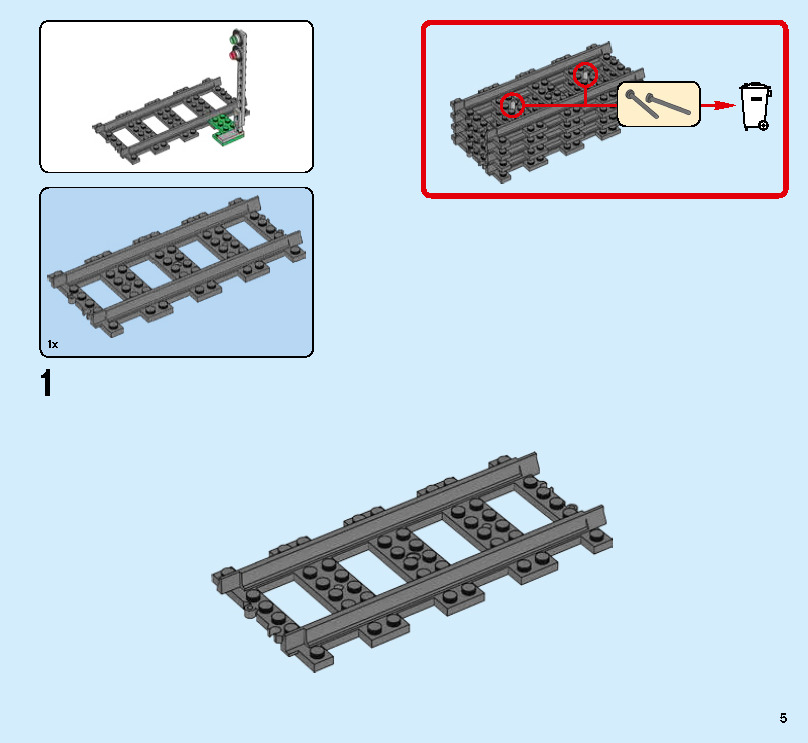 1x

1

5