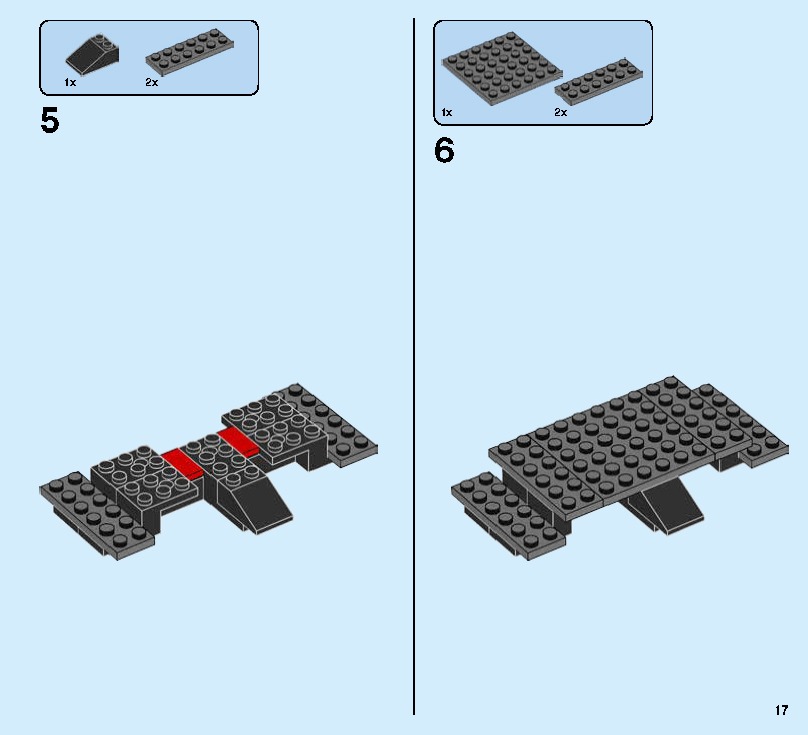 1x 2x

5

1x 2x

6

17