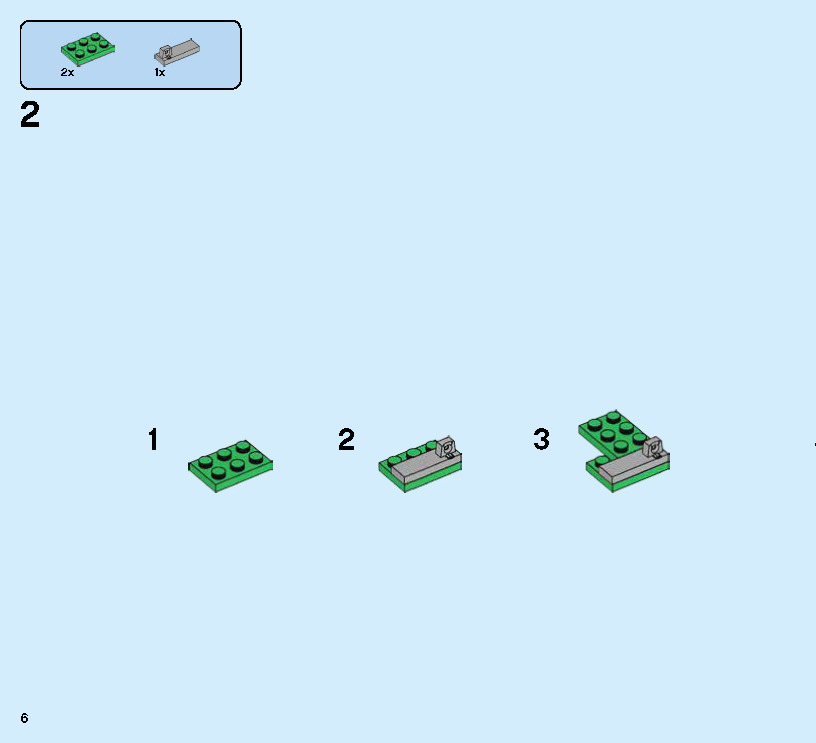 2x
1x
2
1
2
3
6