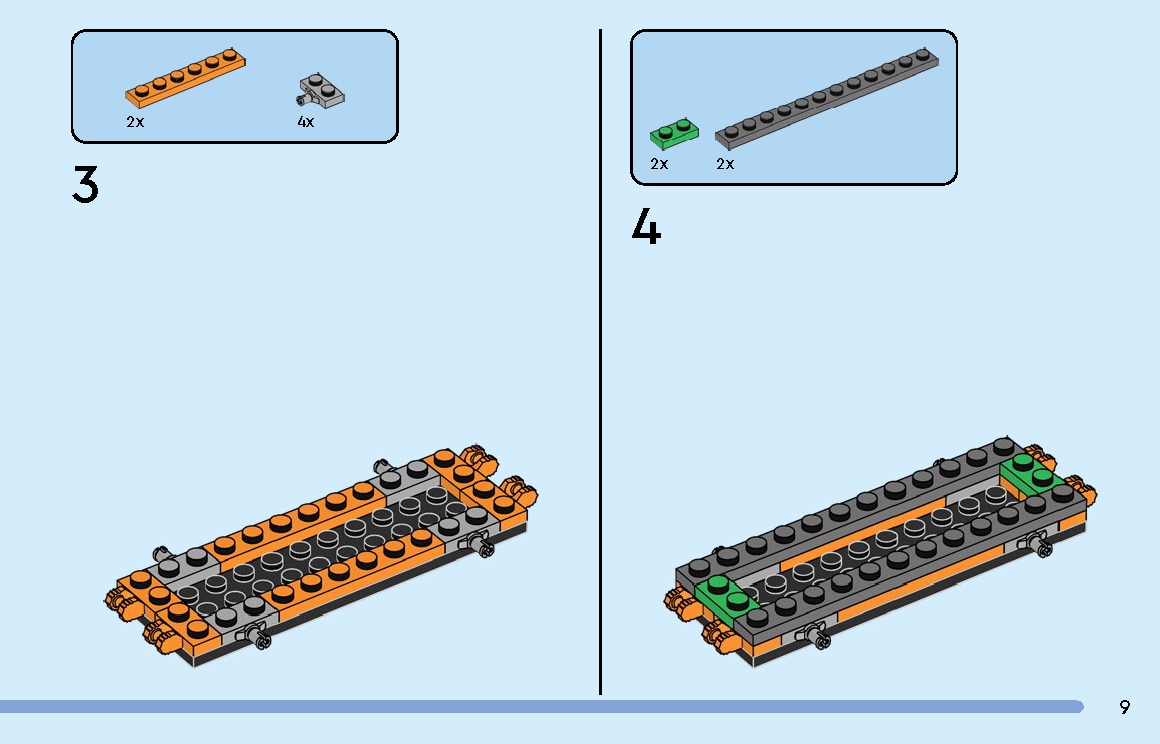 2x

4x

3

2x

2x

4

9