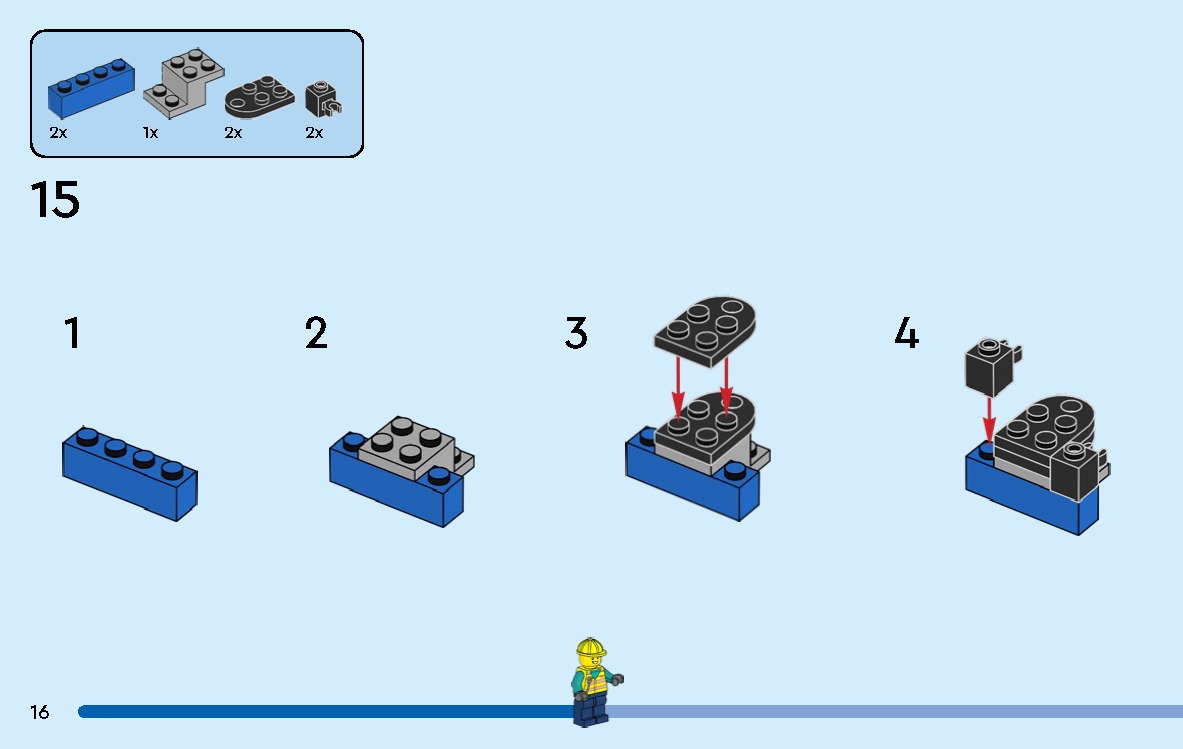 2x 1x 2x 2x

15

1

2

3

4

16