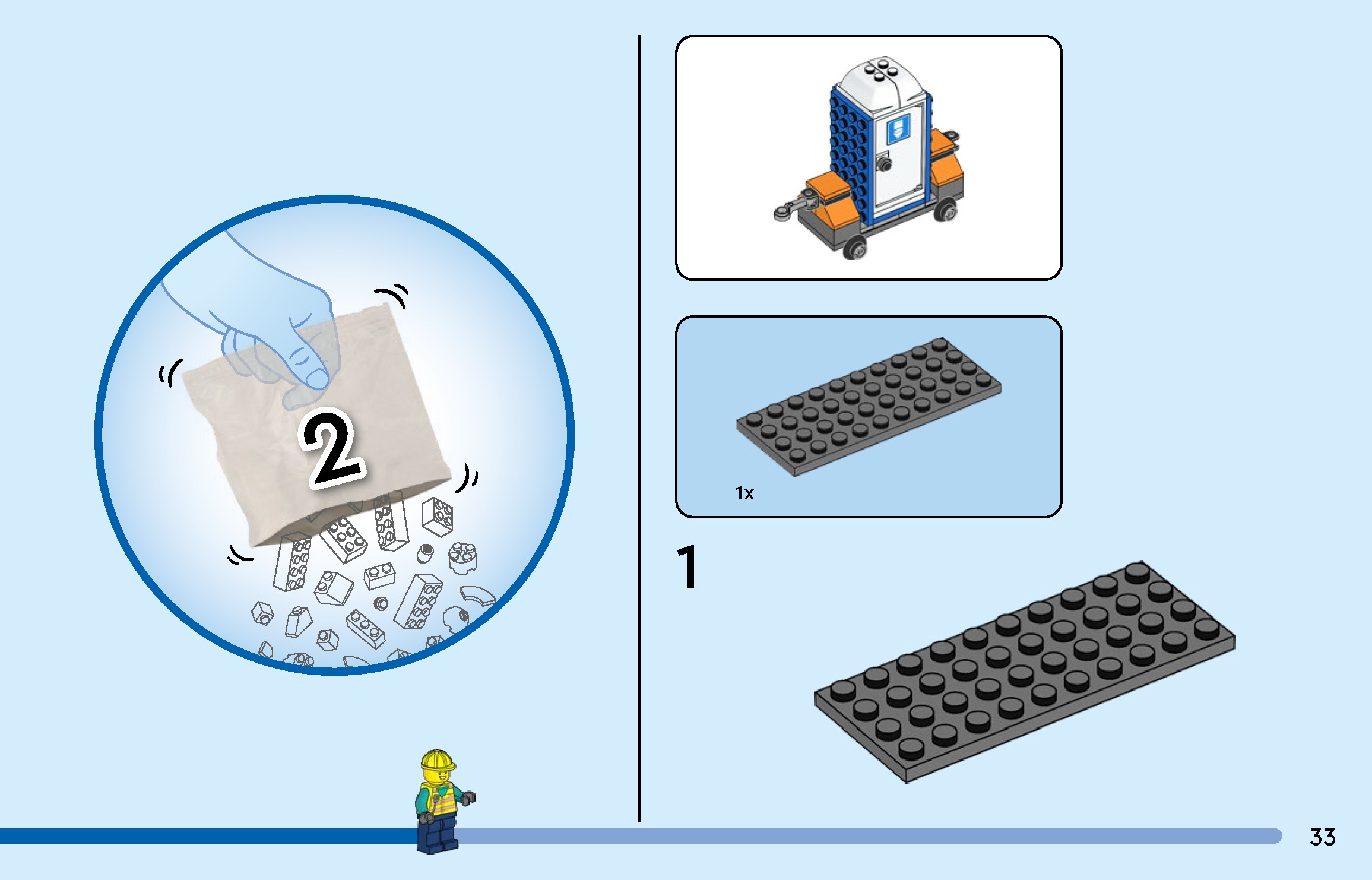 2

1x

1

33