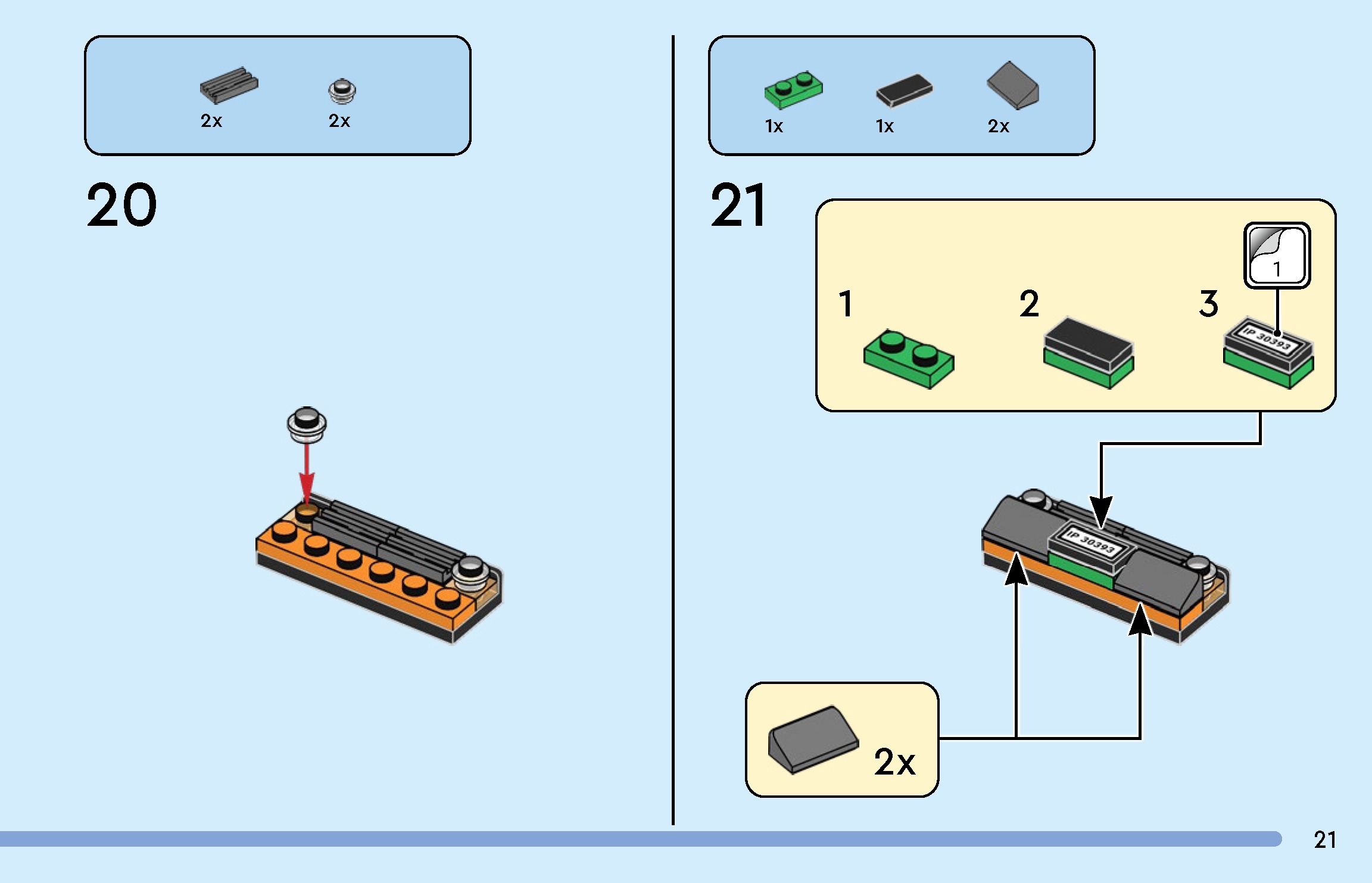 2x 2x

20

1x 1x 2x

21

1

2

3

1

IP 30393

IP 30393

2x

21