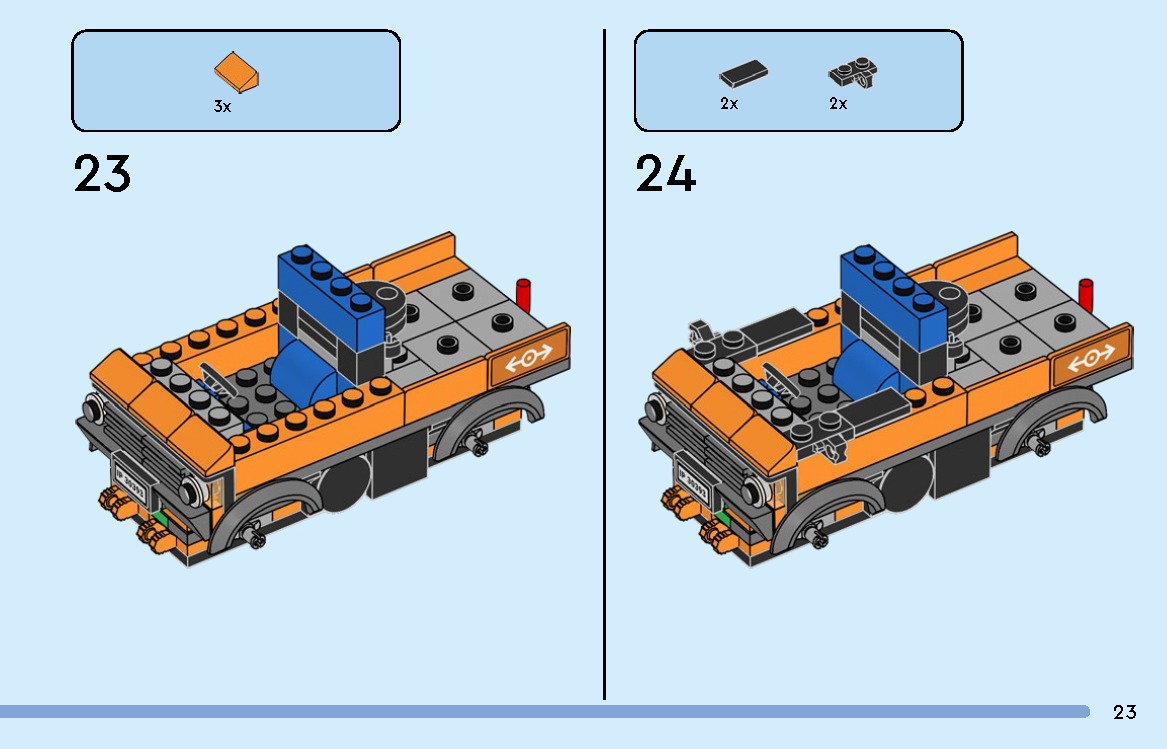 3x

23

2x 2x

24

23