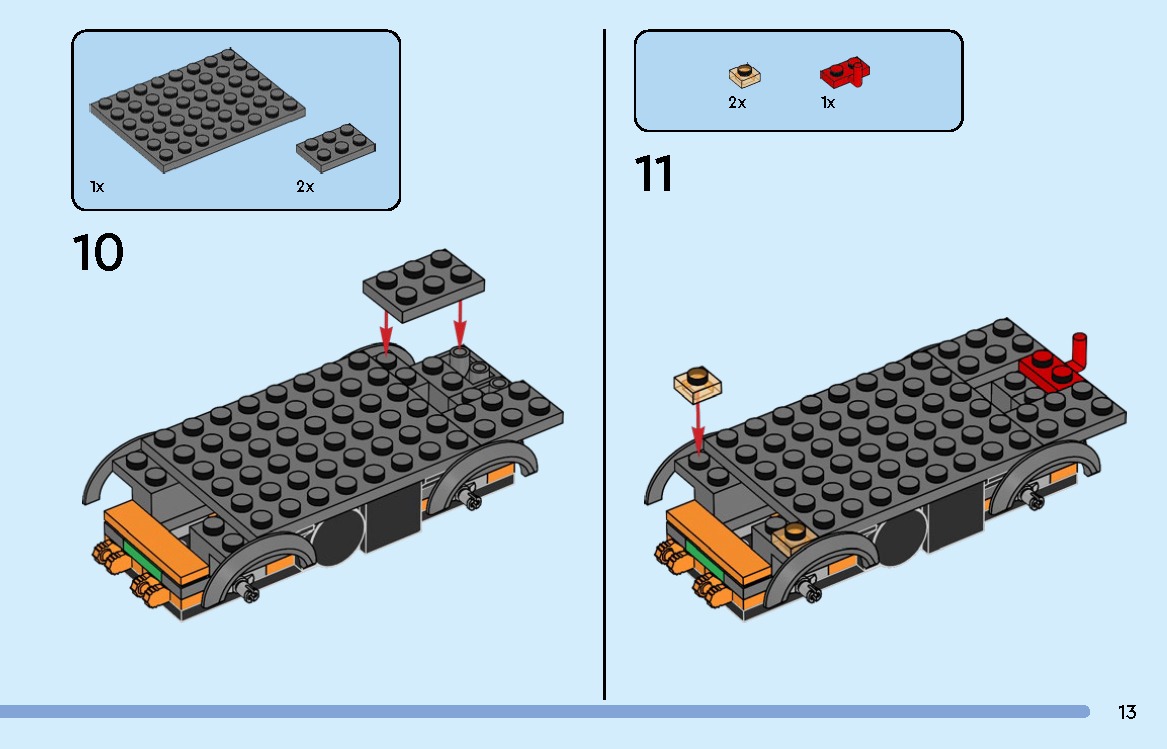 1x
2x

10

2x
1x

11

13