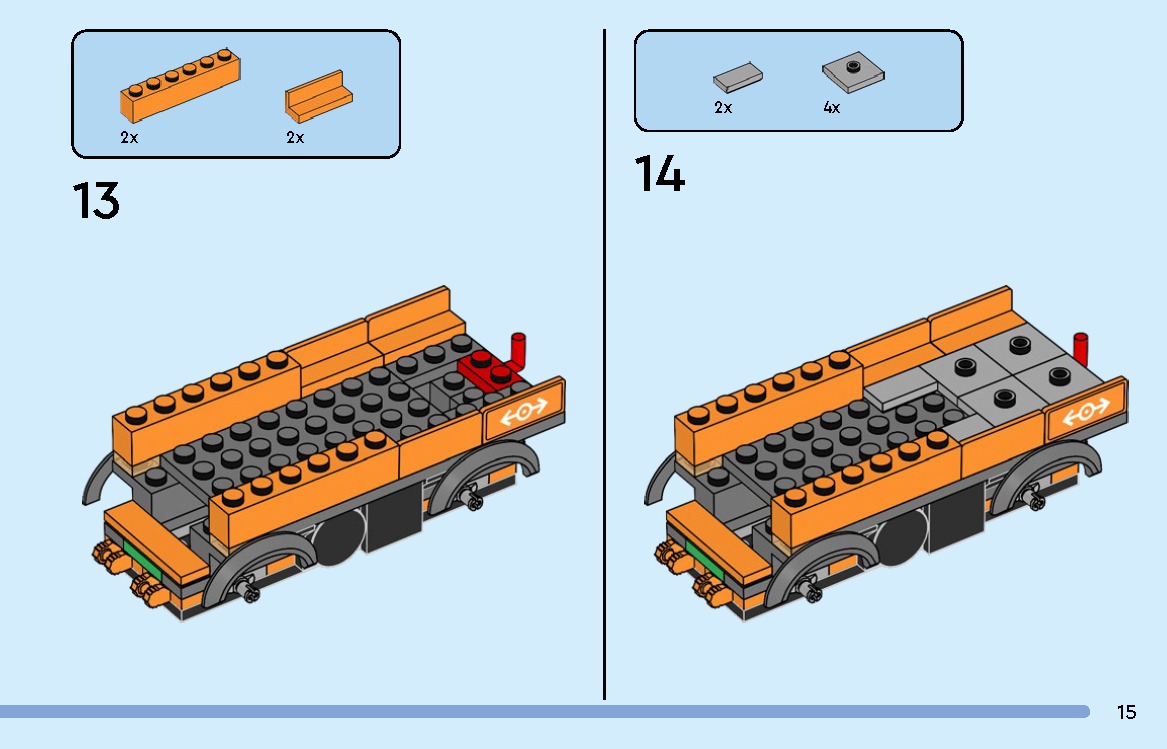 2x
2x

13

2x
4x

14

15