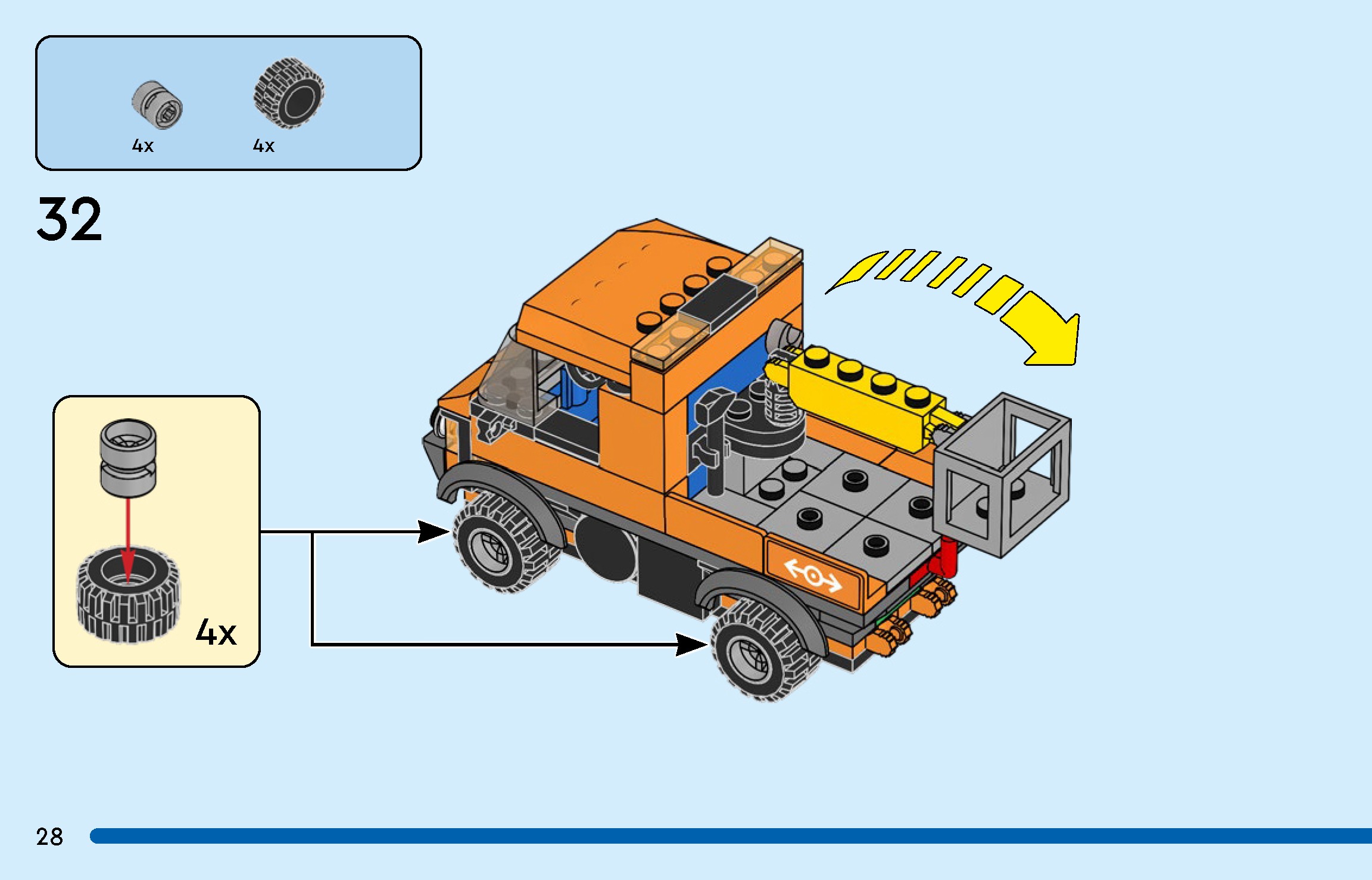 4x
4x

32

4x

28