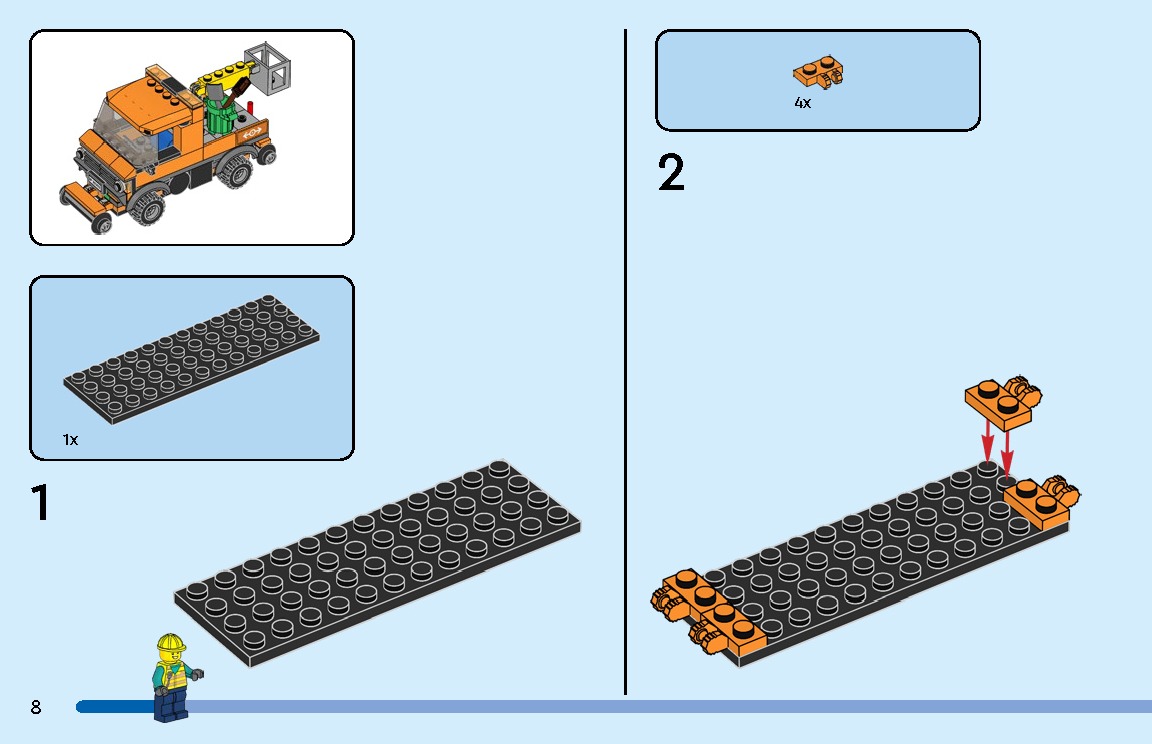 1x

1

4x

2

8