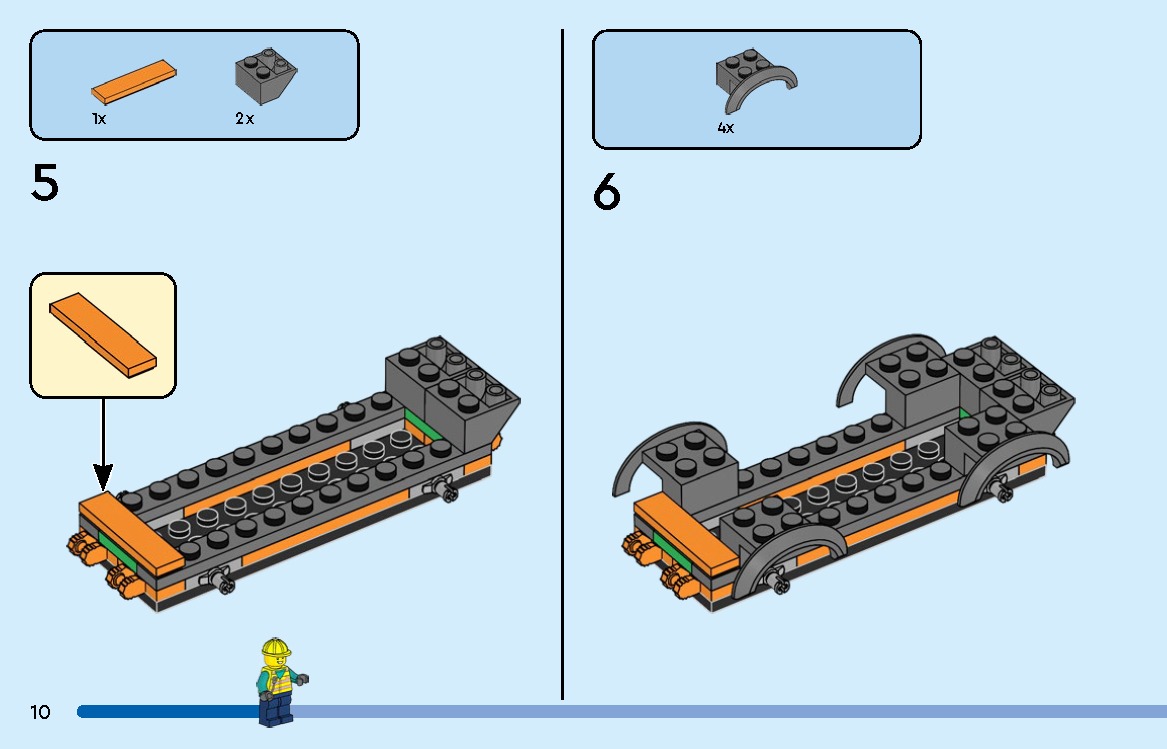 1x

2x

5

4x

6

10