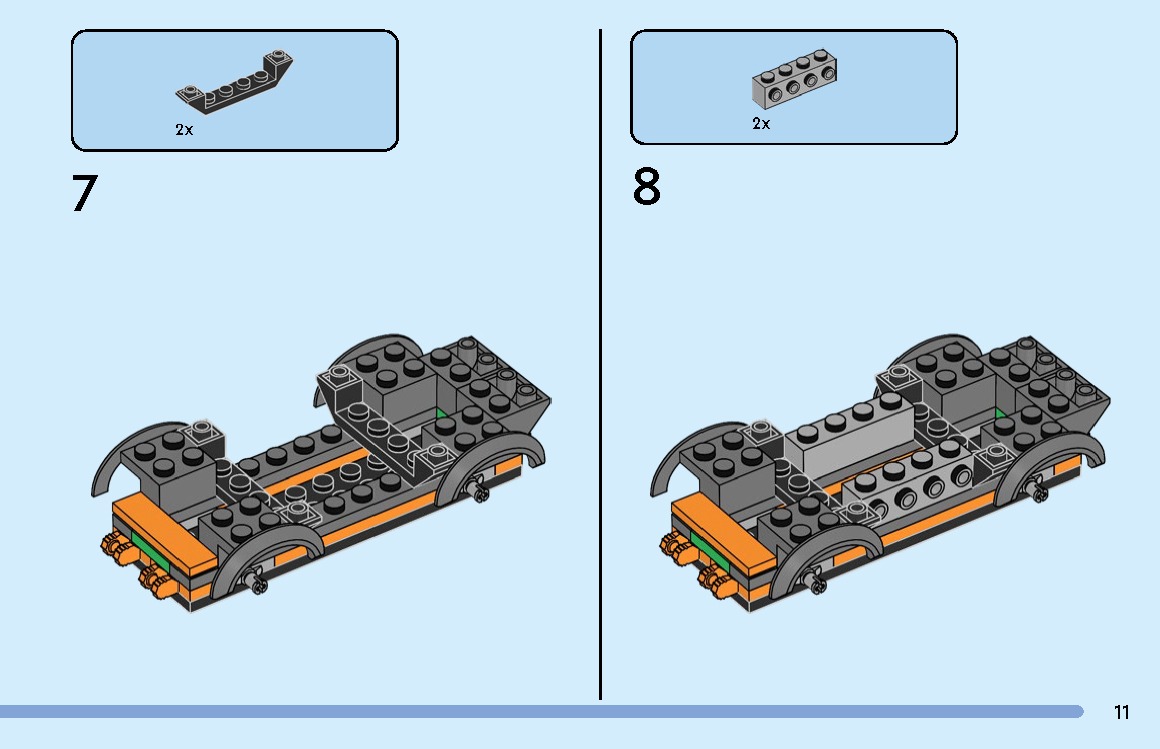 2x

7

2x

8

11