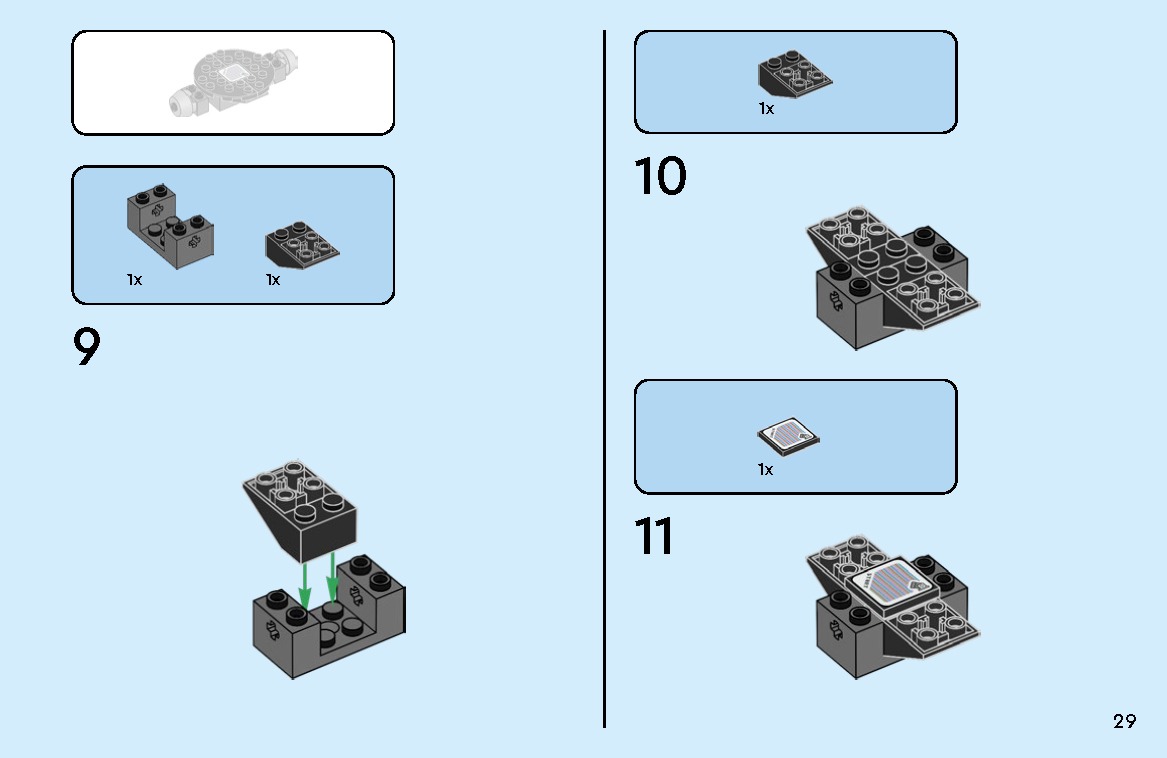 1x

1x

9

1x

10

1x

11

29