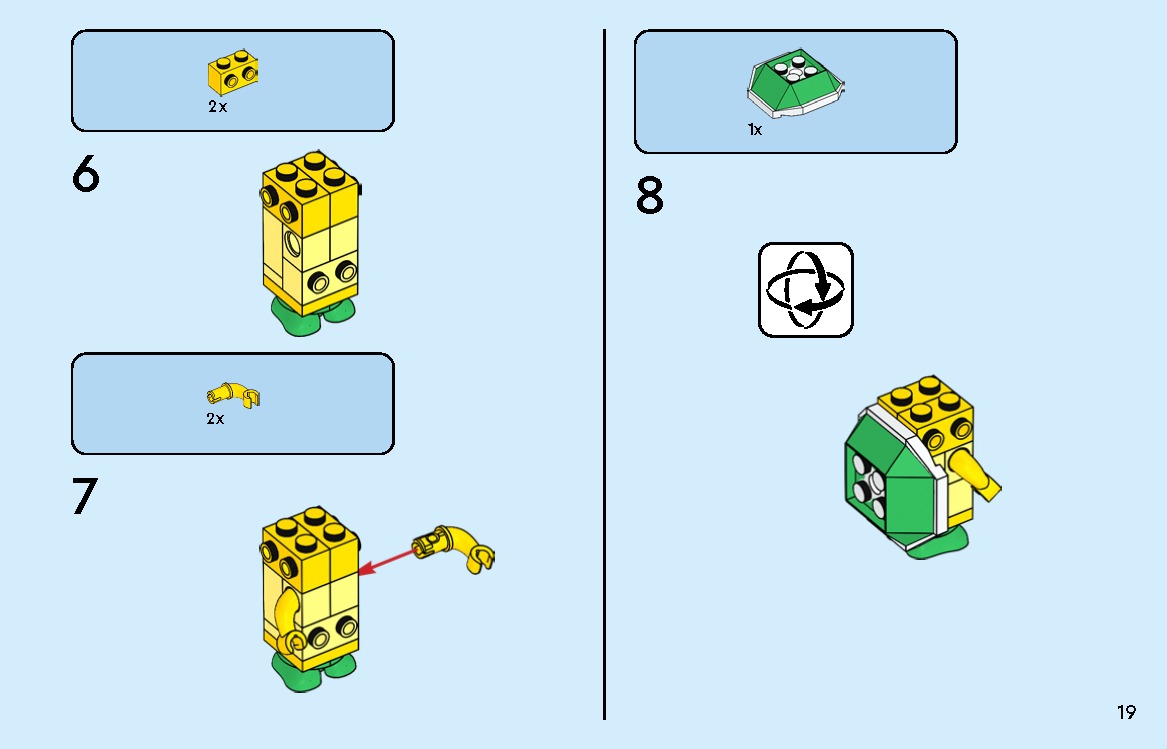 2x

6

2x

7

1x

8

19