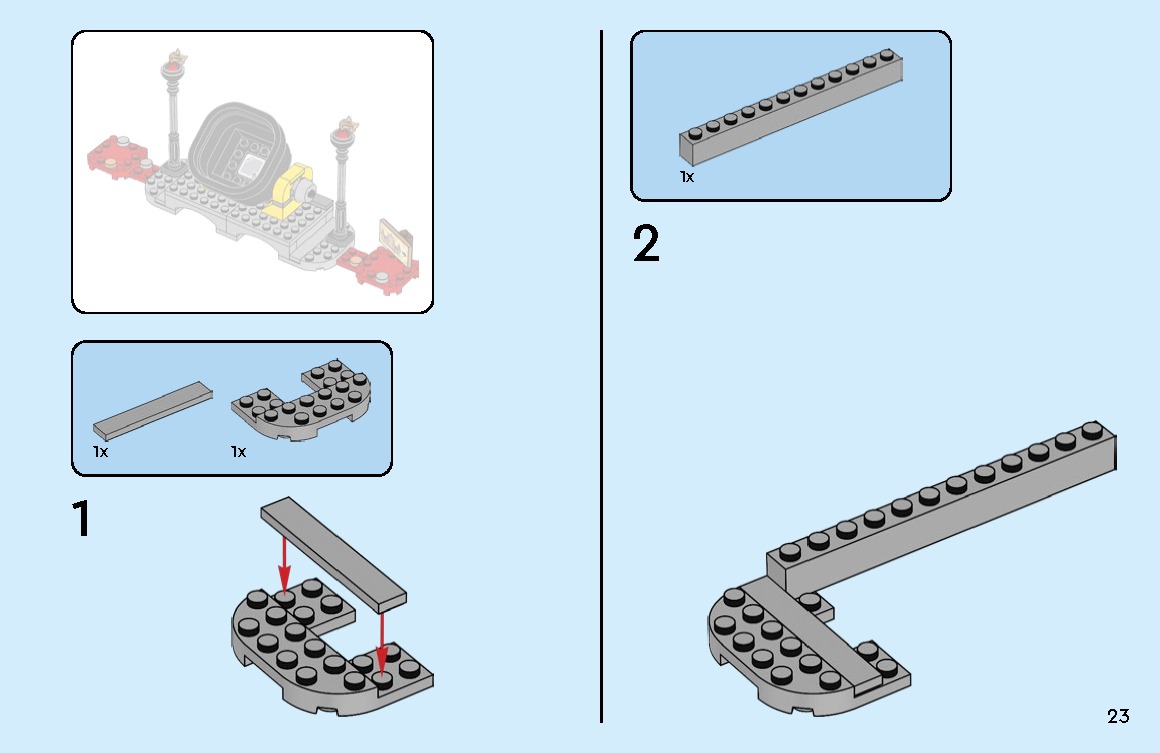 1x

1x

1

1x

2

23