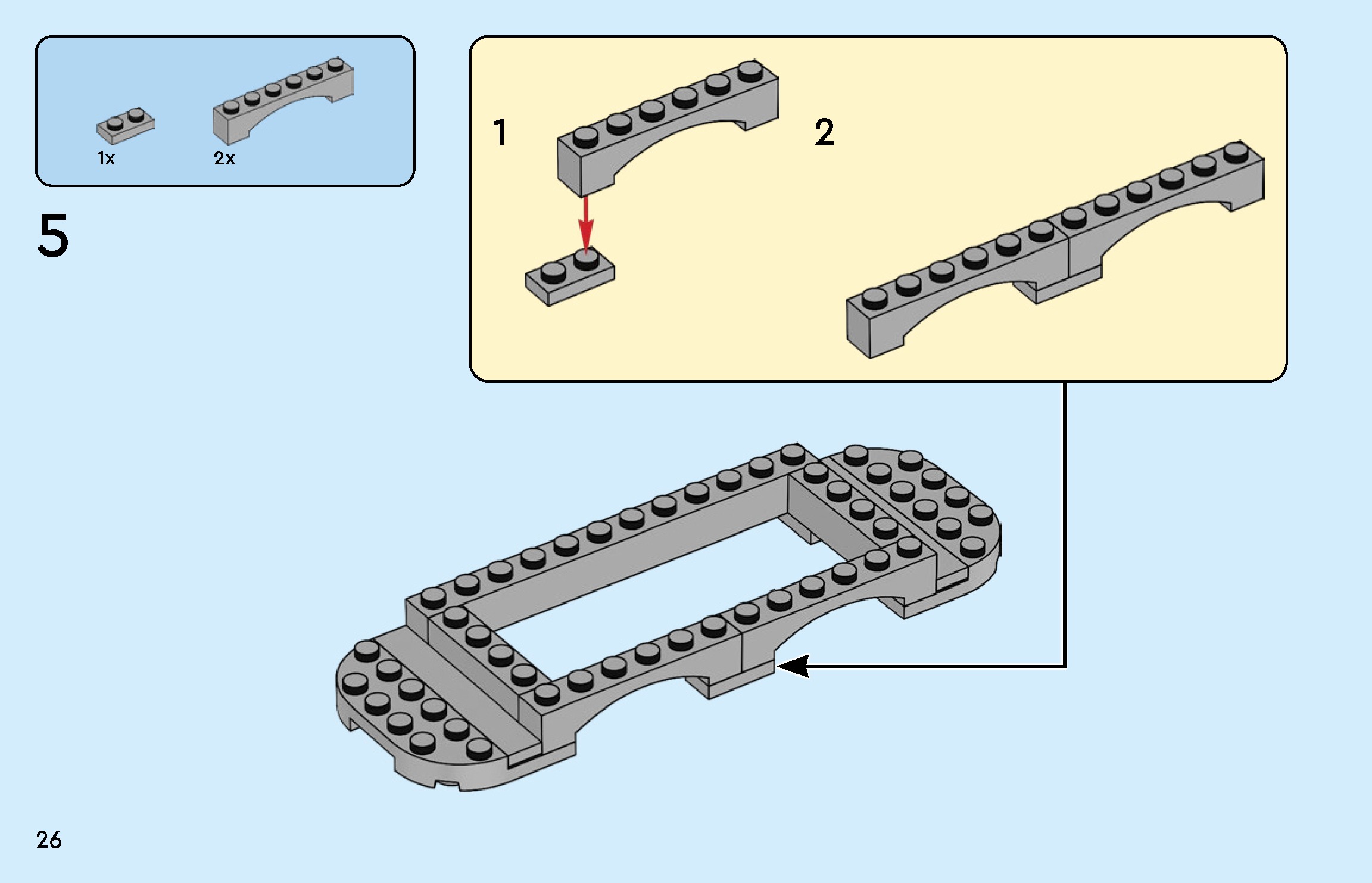 1x
2x

5

1

2

26