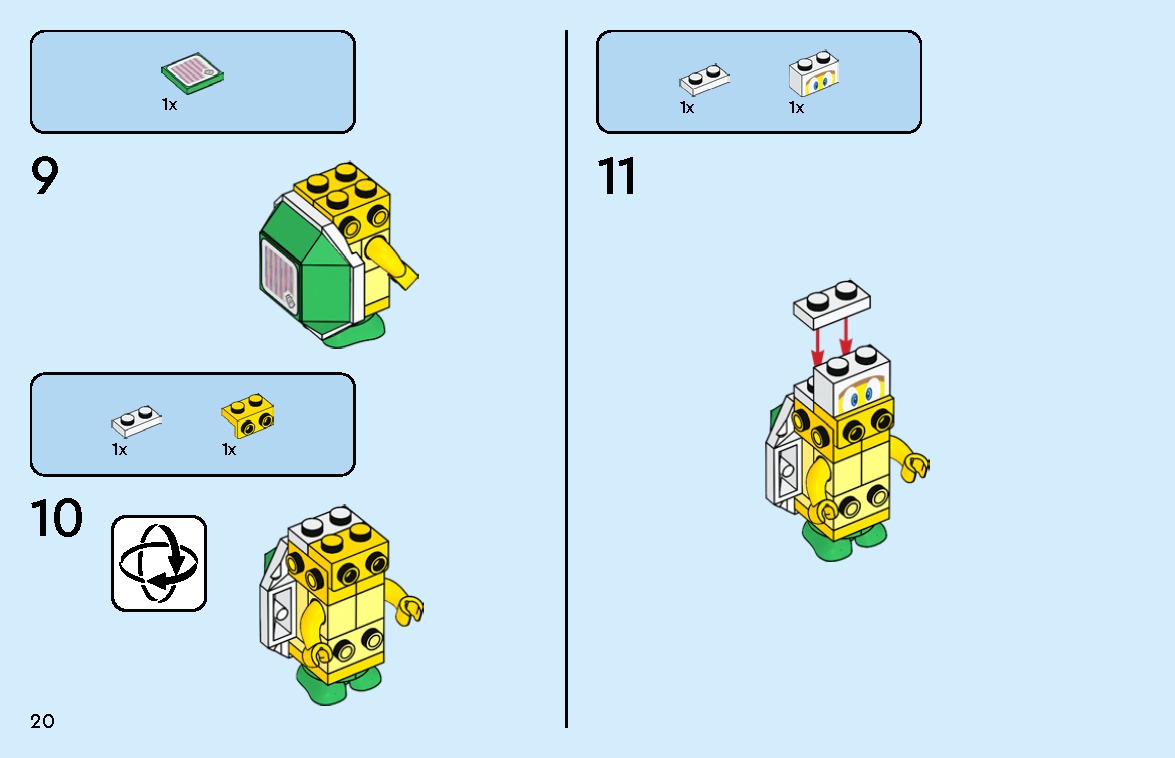 1x

9

1x

1x

10

20

1x

1x

11