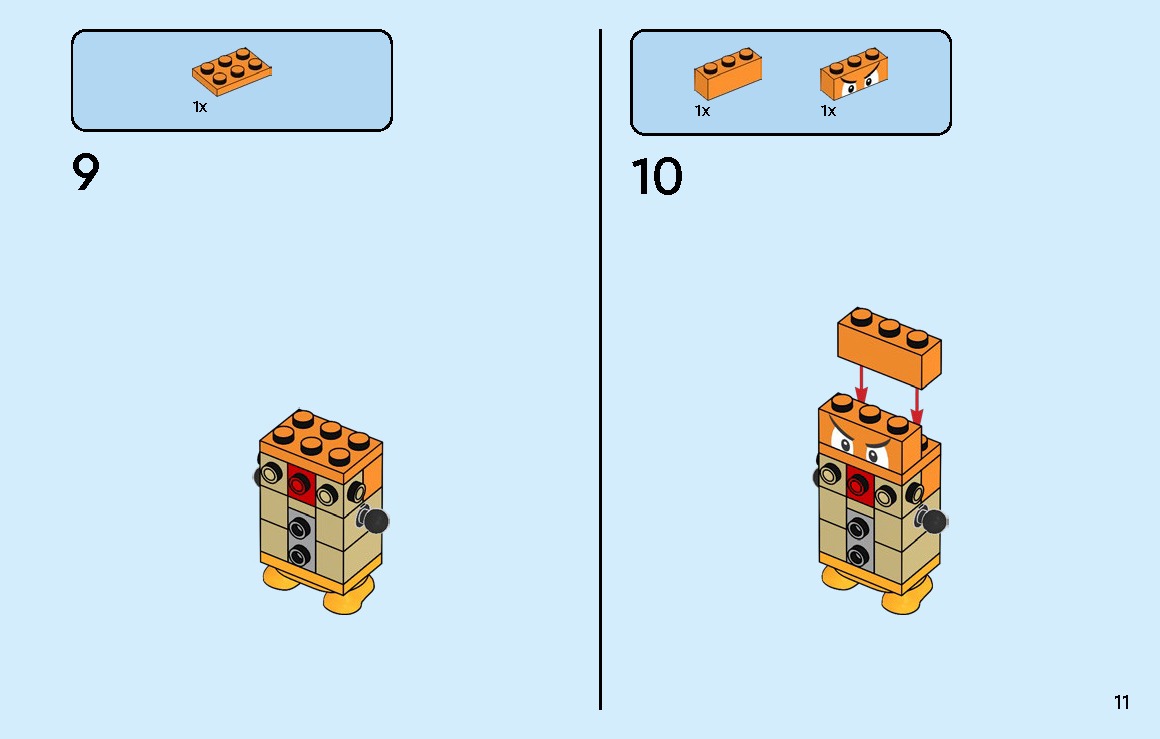 1x

9

1x

1x

10

11