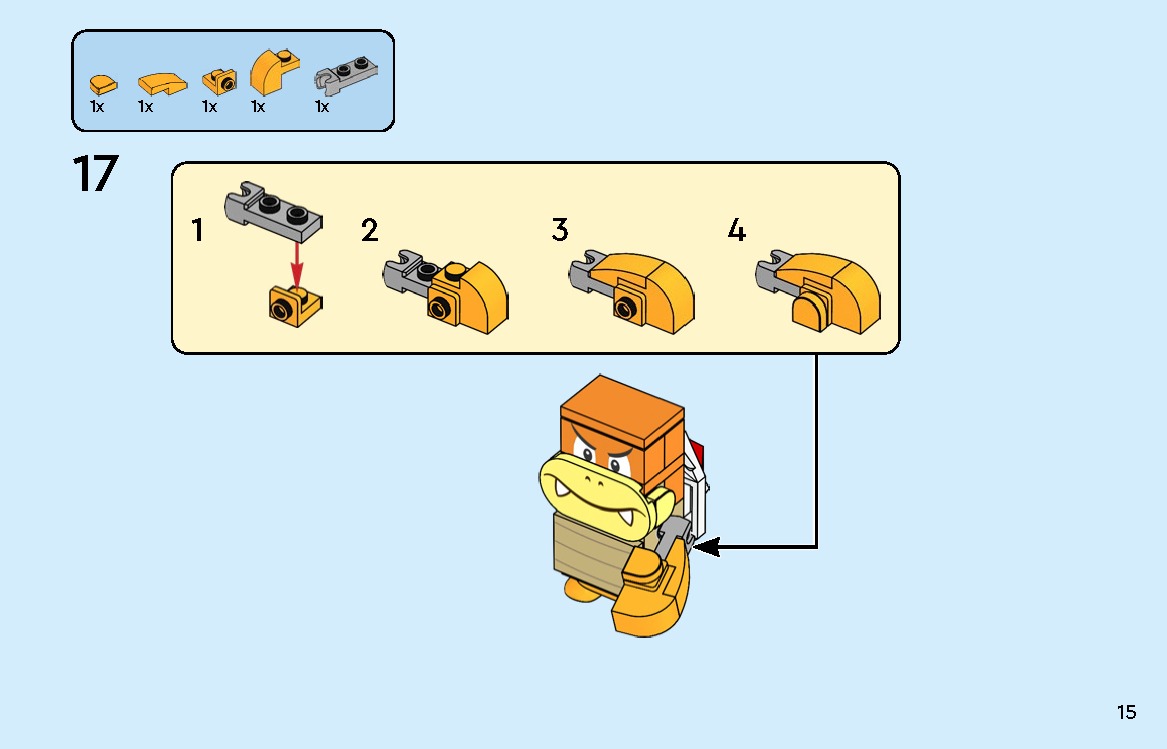 1x 1x 1x 1x 1x

17

1

2

3

4

15