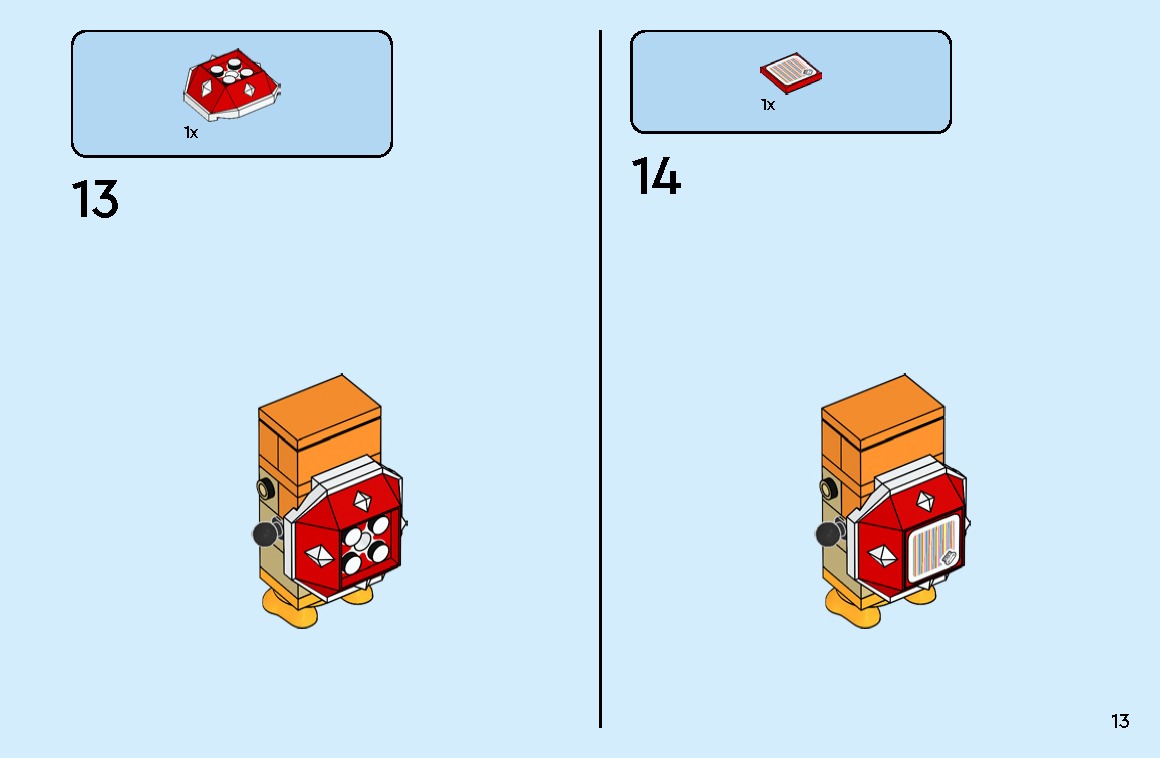 1x

13

1x

14

13