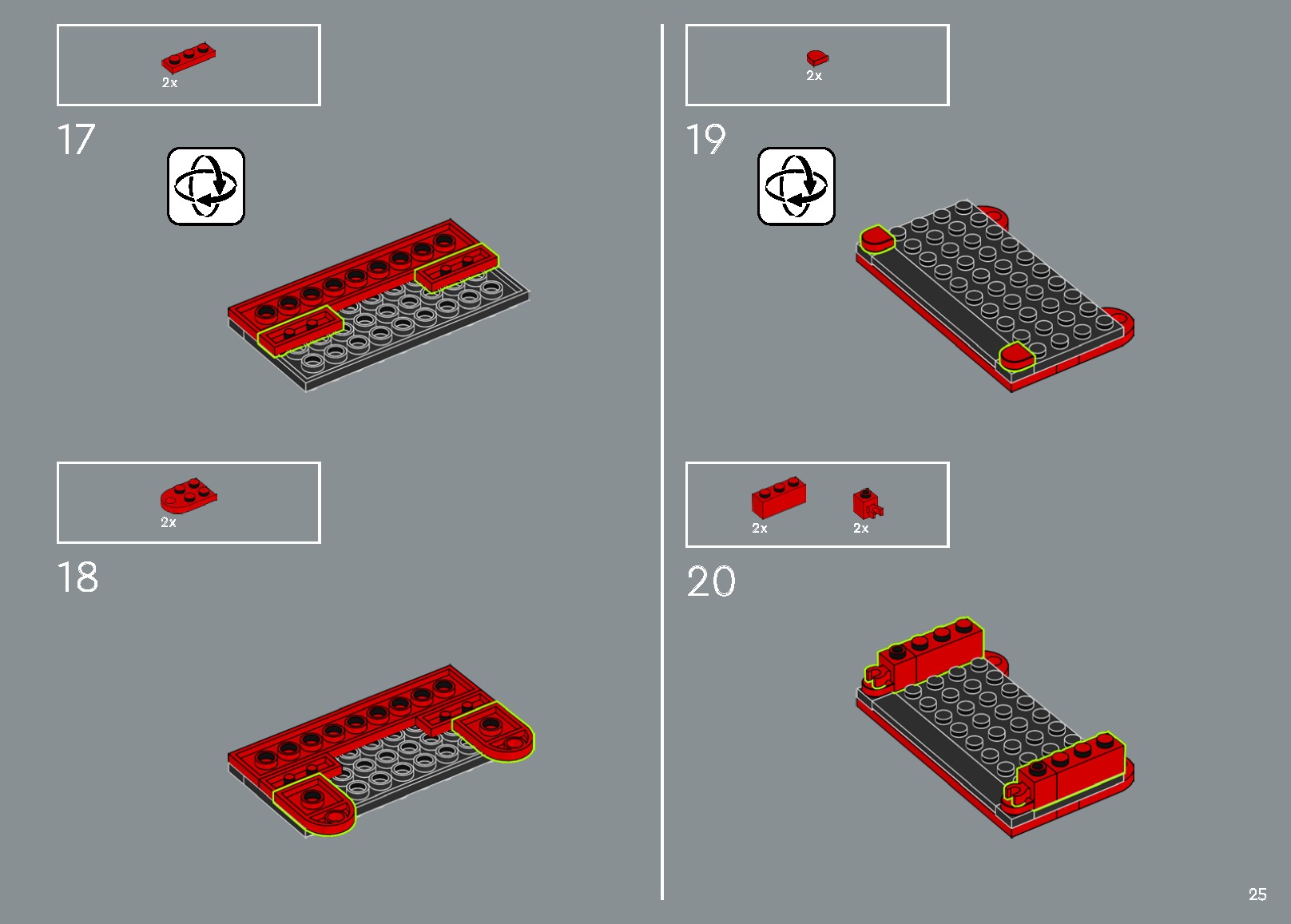 2x

17

2x

18

2x

19

2x 2x

20

25