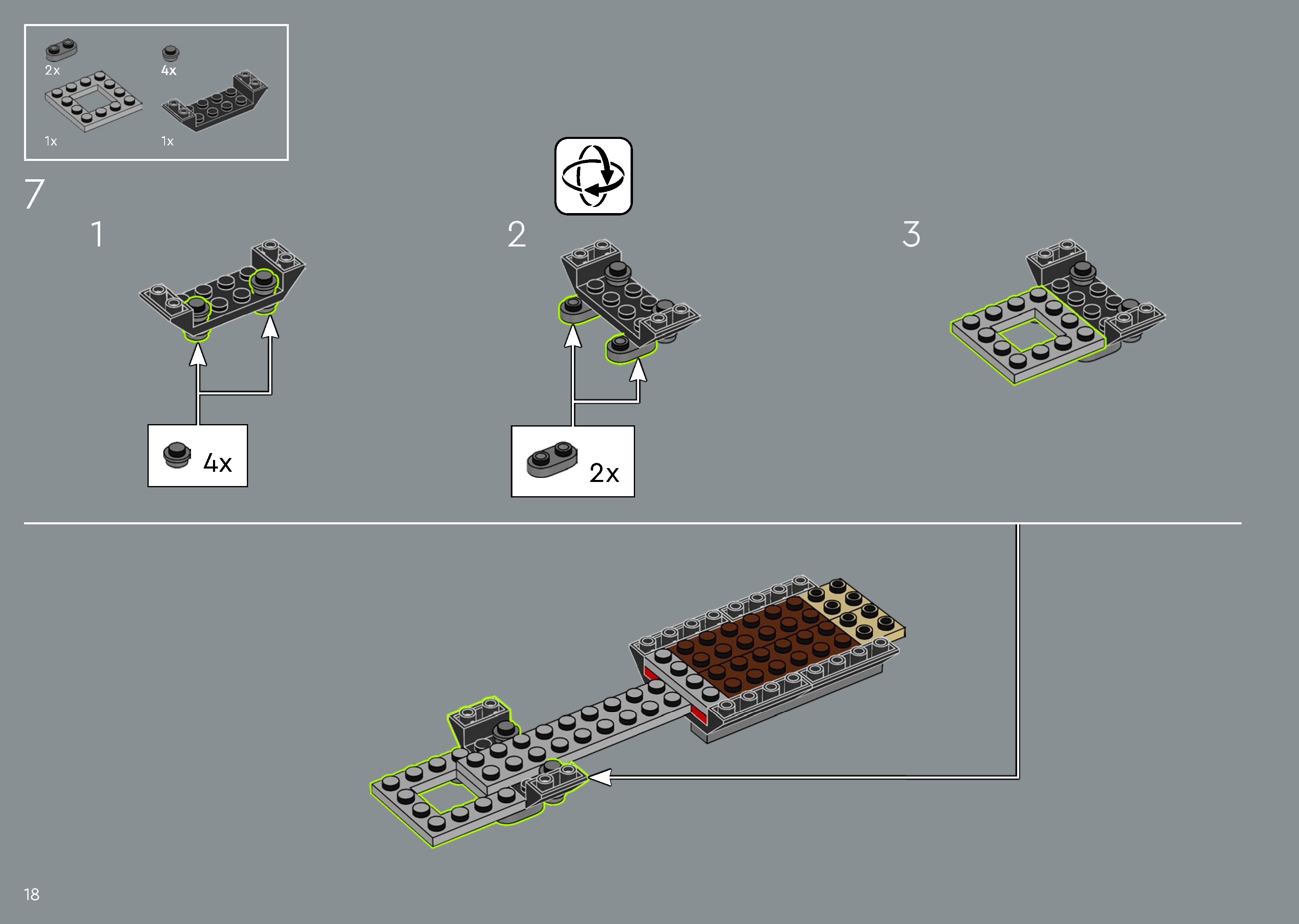 2x
4x
1x
1x

7

1

4x

2

2x

3

18