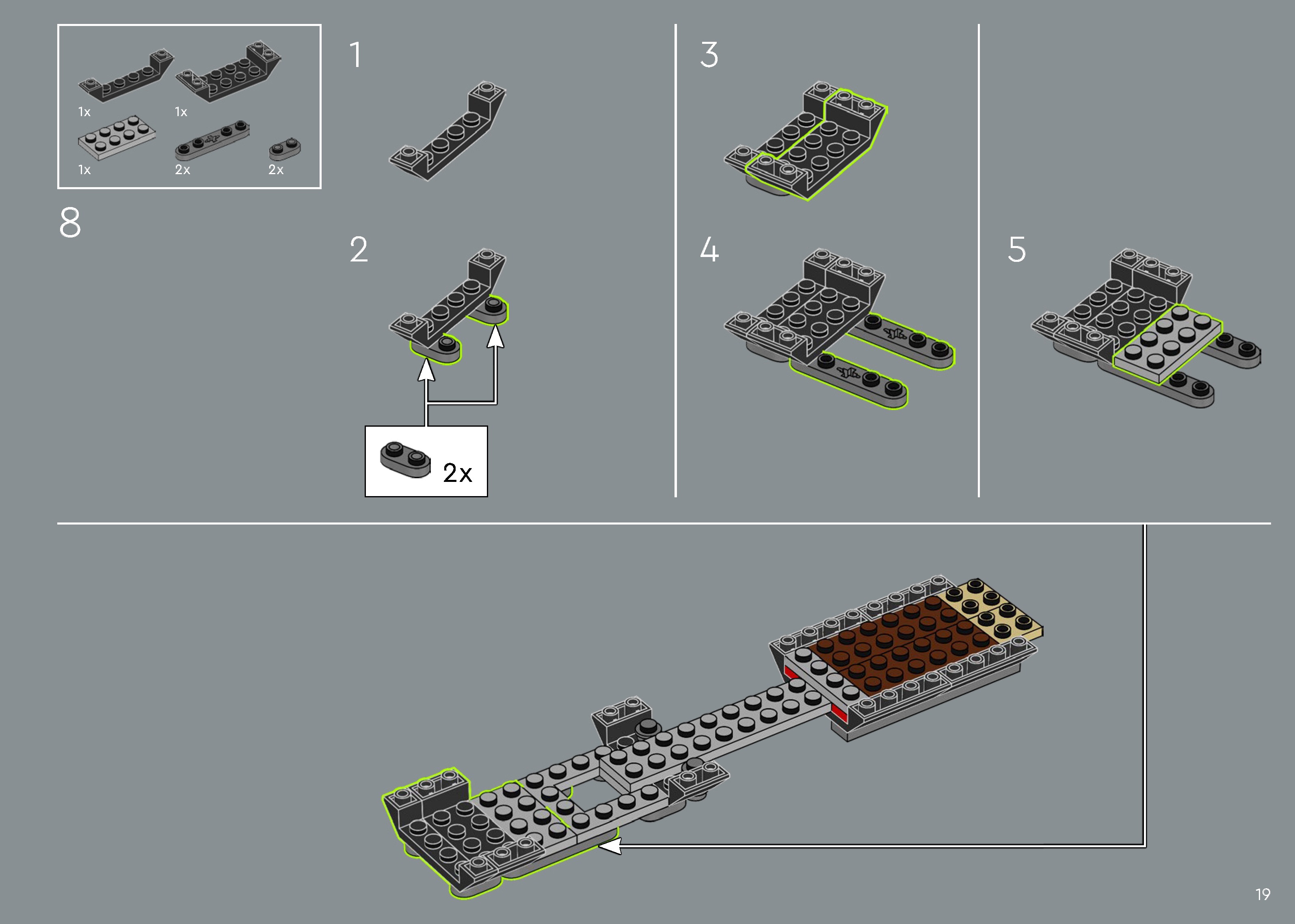 1x
1x
1x
2x
2x

8

1

2

2x

3

4

5

19