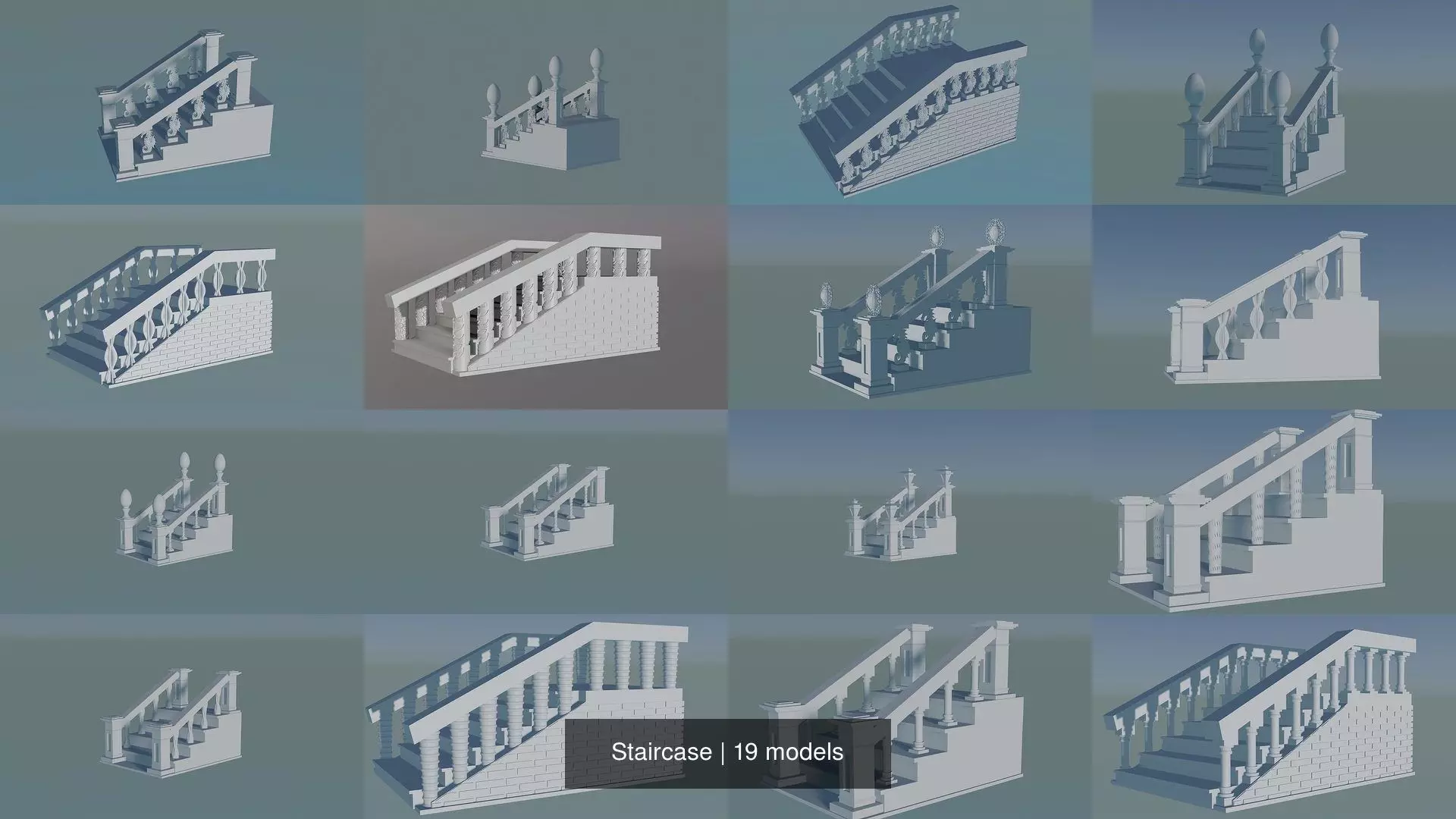 Staircase | 19 models