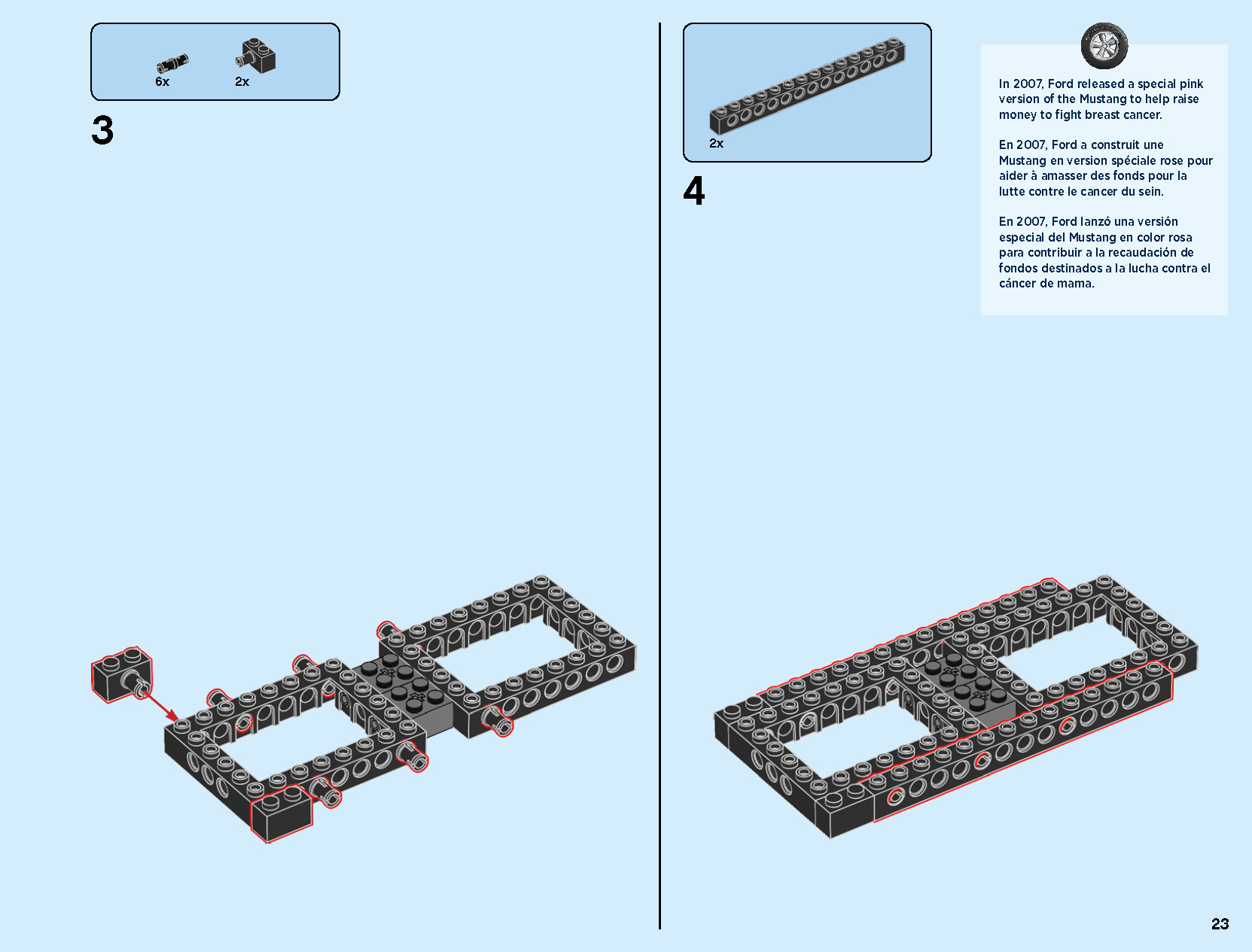 6x

2x

3

2x

4

In 2007, Ford released a special pink version of the Mustang to help raise money to fight breast cancer.

En 2007, Ford a construit une Mustang en version spéciale rose pour aider à amasser des fonds pour la lutte contre le cancer du sein.

En 2007, Ford lanzó una versión especial del Mustang en color rosa para contribuir a la recaudación de fondos destinados a la lucha contra el cáncer de mama.

23