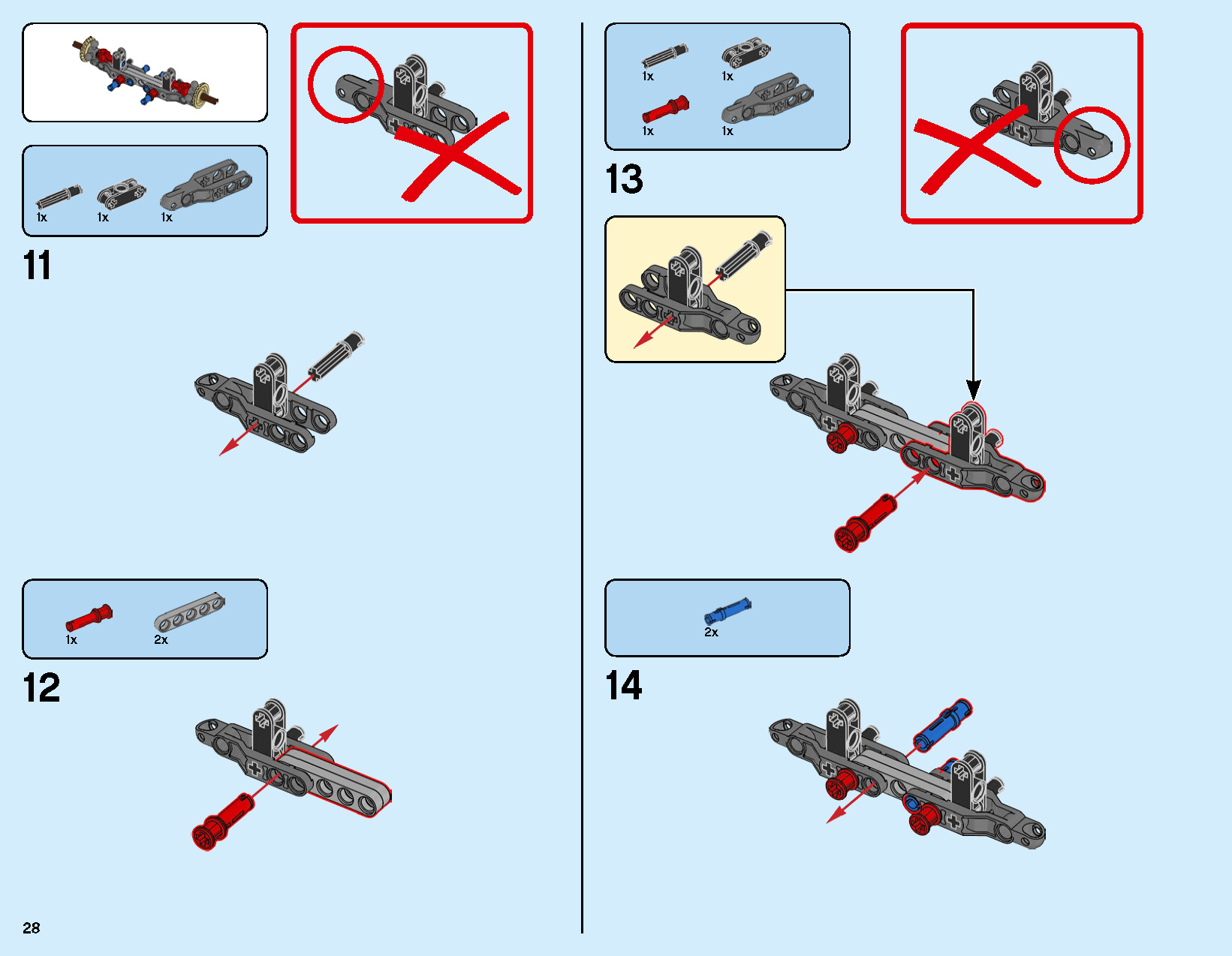 1x 1x 1x

11

1x 2x

12

1x 1x
1x 1x

13

2x

14

28