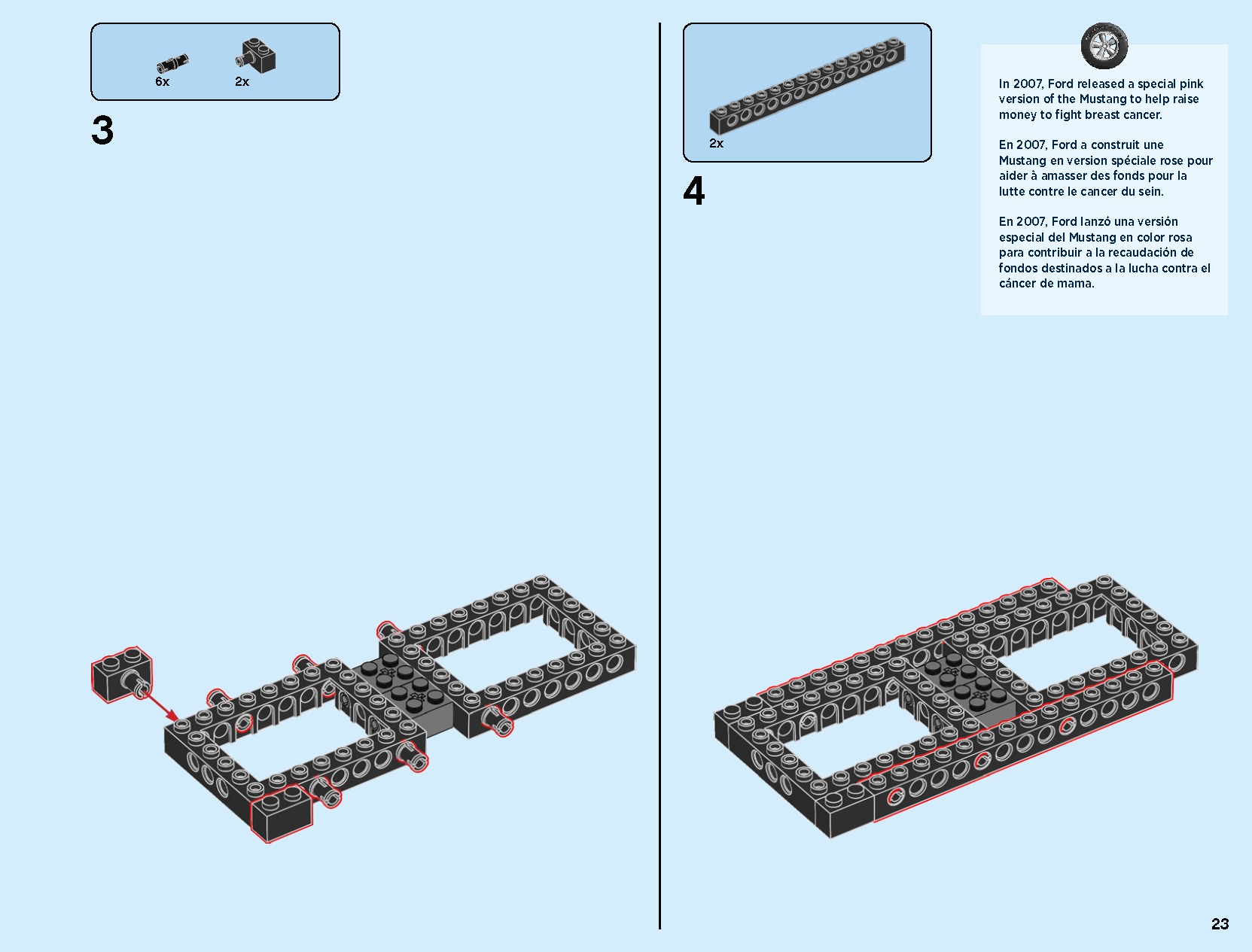 6x
2x

3

2x

4

In 2007, Ford released a special pink version of the Mustang to help raise money to fight breast cancer.

En 2007, Ford a construit une Mustang en version spéciale rose pour aider à amasser des fonds pour la lutte contre le cancer du sein.

En 2007, Ford lanzó una versión especial del Mustang en color rosa para contribuir a la recaudación de fondos destinados a la lucha contra el cáncer de mama.

23