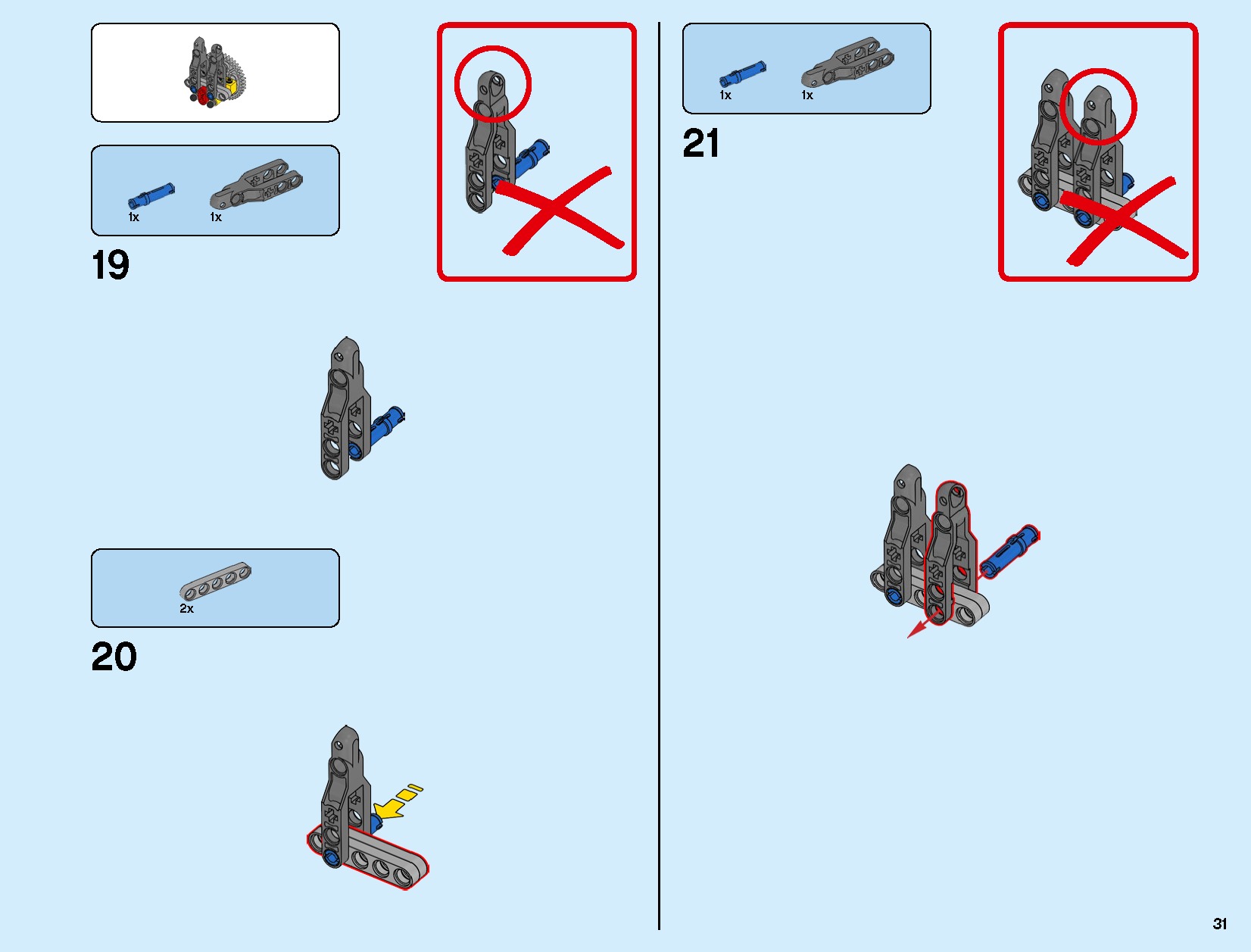 1x

1x

19

2x

20

1x

1x

21

31