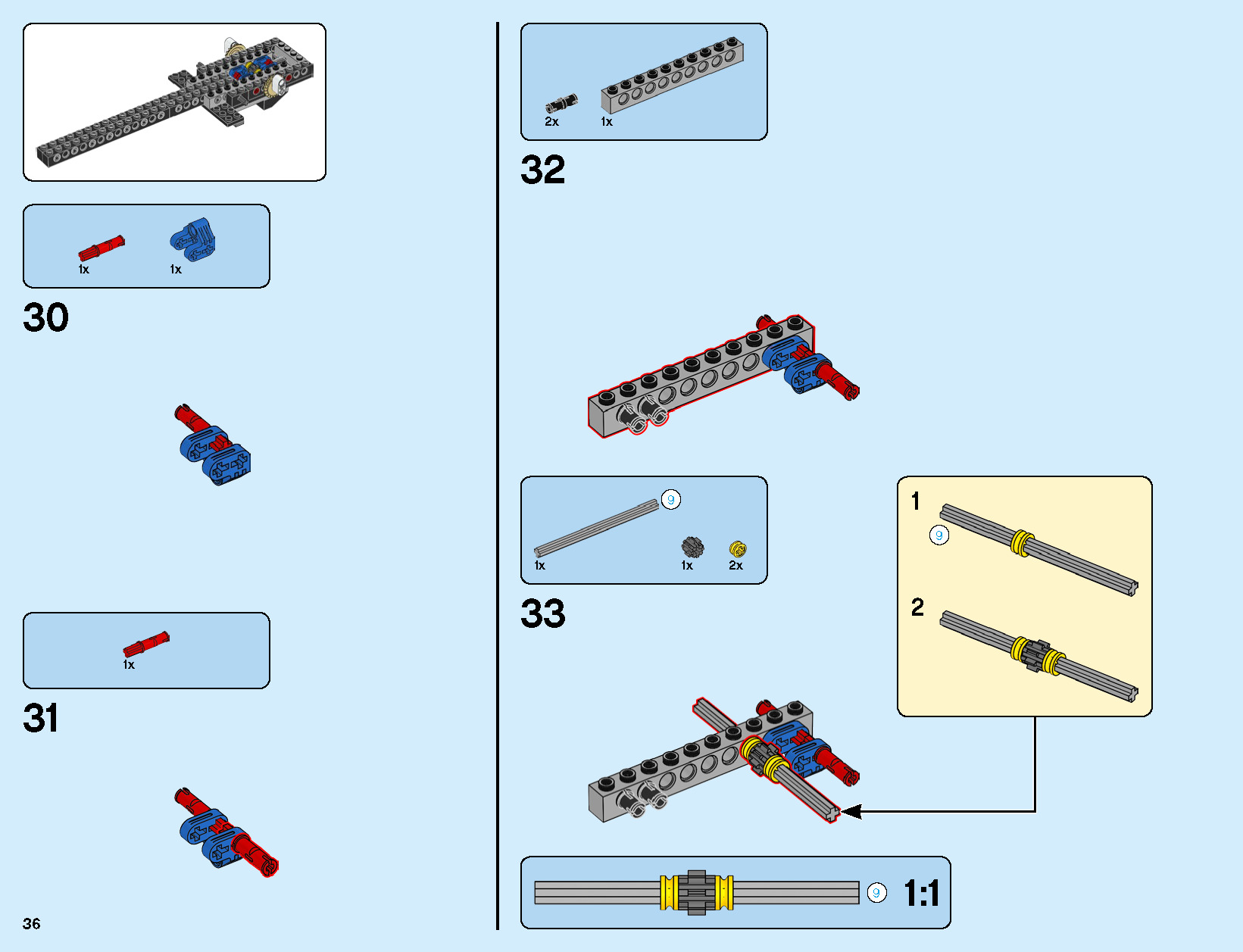 1x 1x

30

1x

31

36

2x 1x

32

9

1x 1x 2x

33

1

9

2

9 1:1