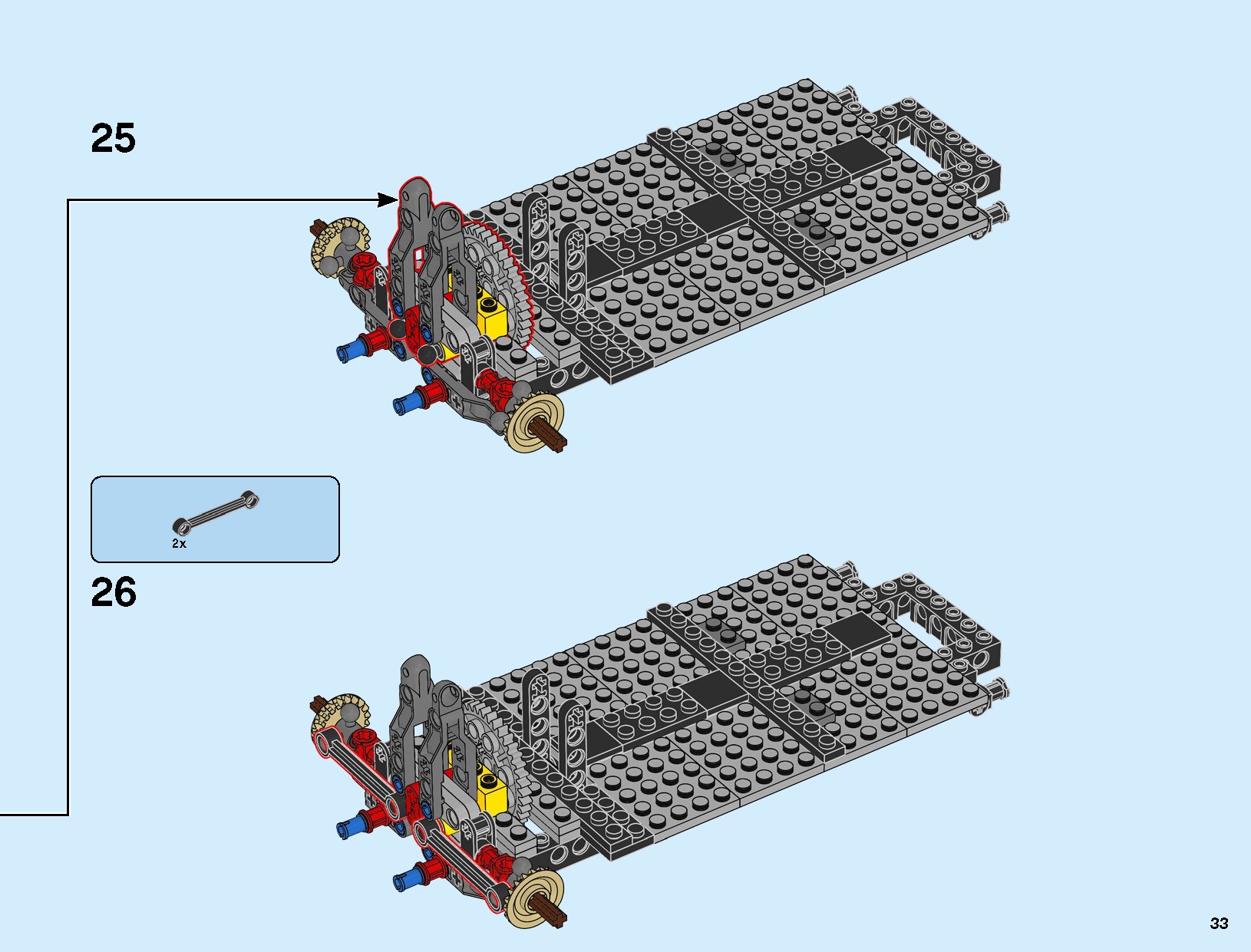 25

2x

26

33