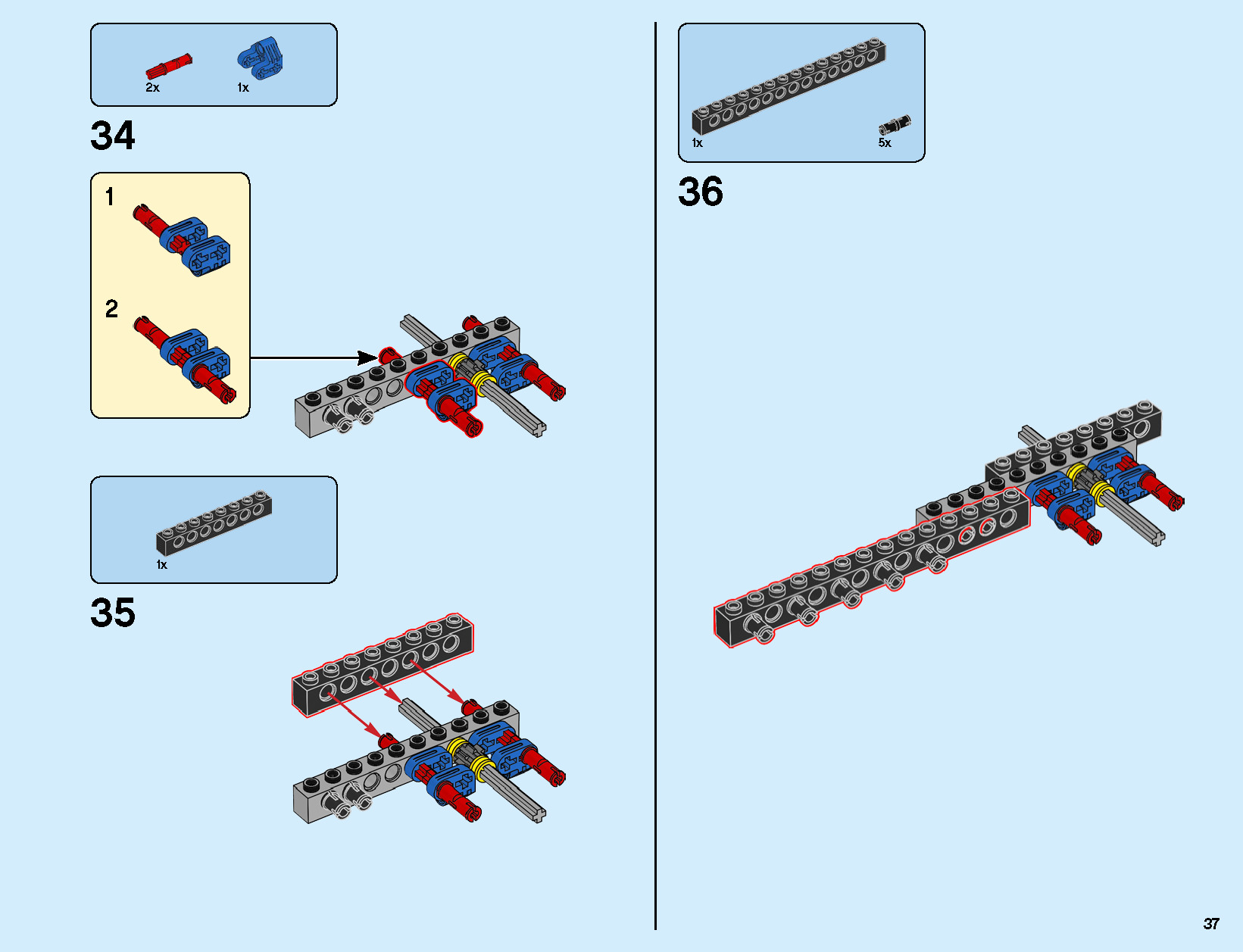 2x
1x

34

1

2

1x

35

1x
5x

36

37