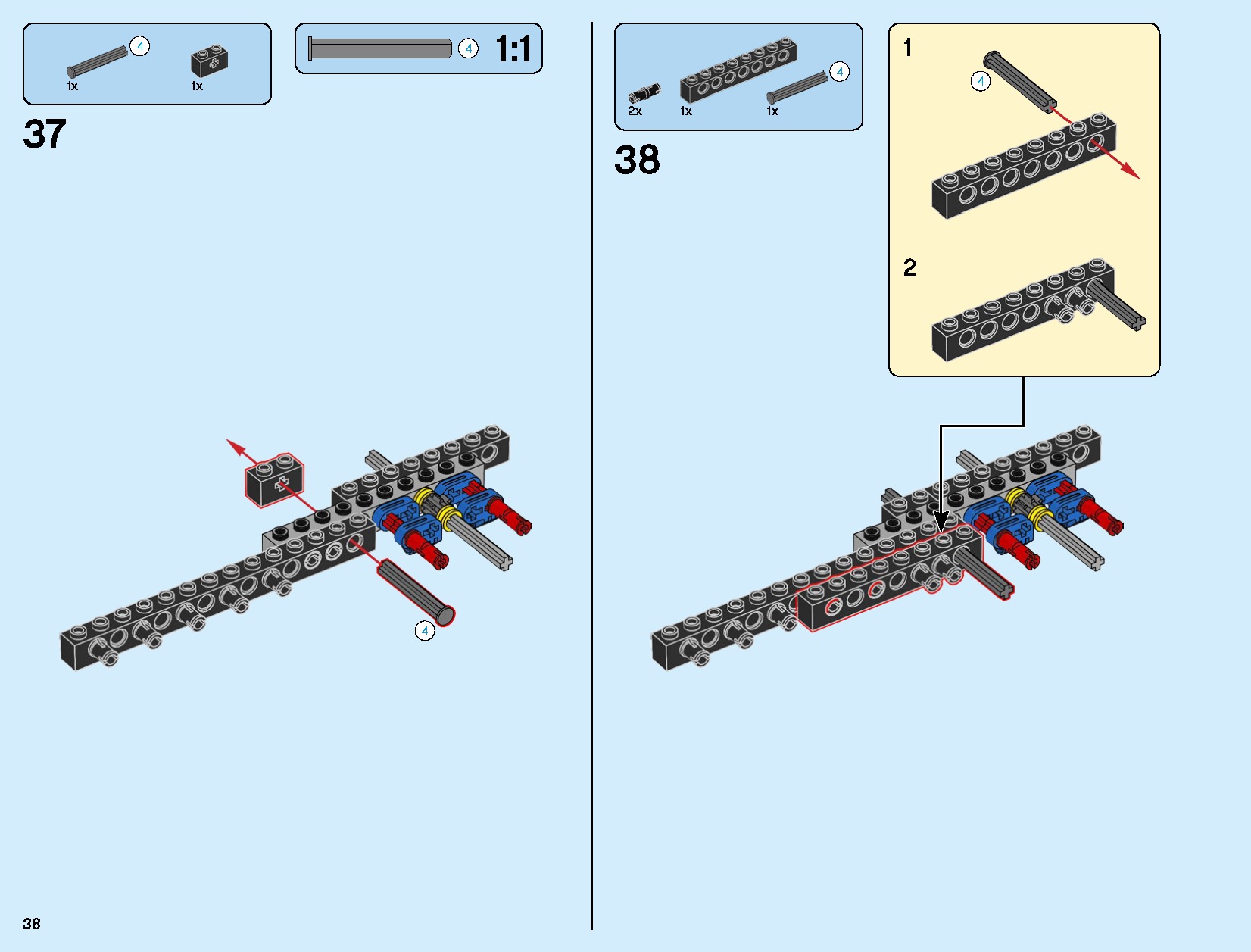 4
1x
1x

4
1:1

37

4

2x
1x
1x
4

38

1
4

2

38