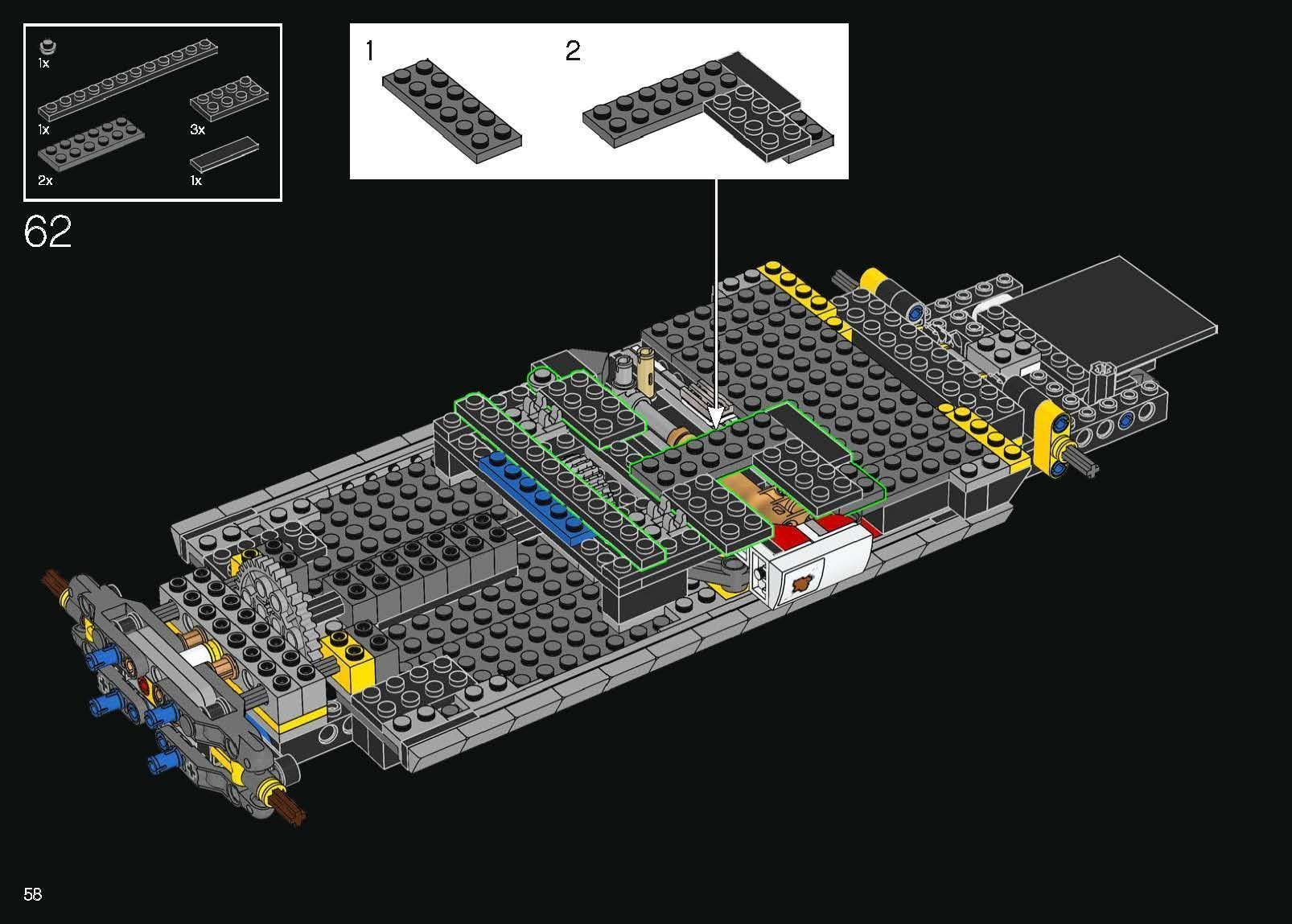 1x
1x
3x
2x
1x

62

1
2

58