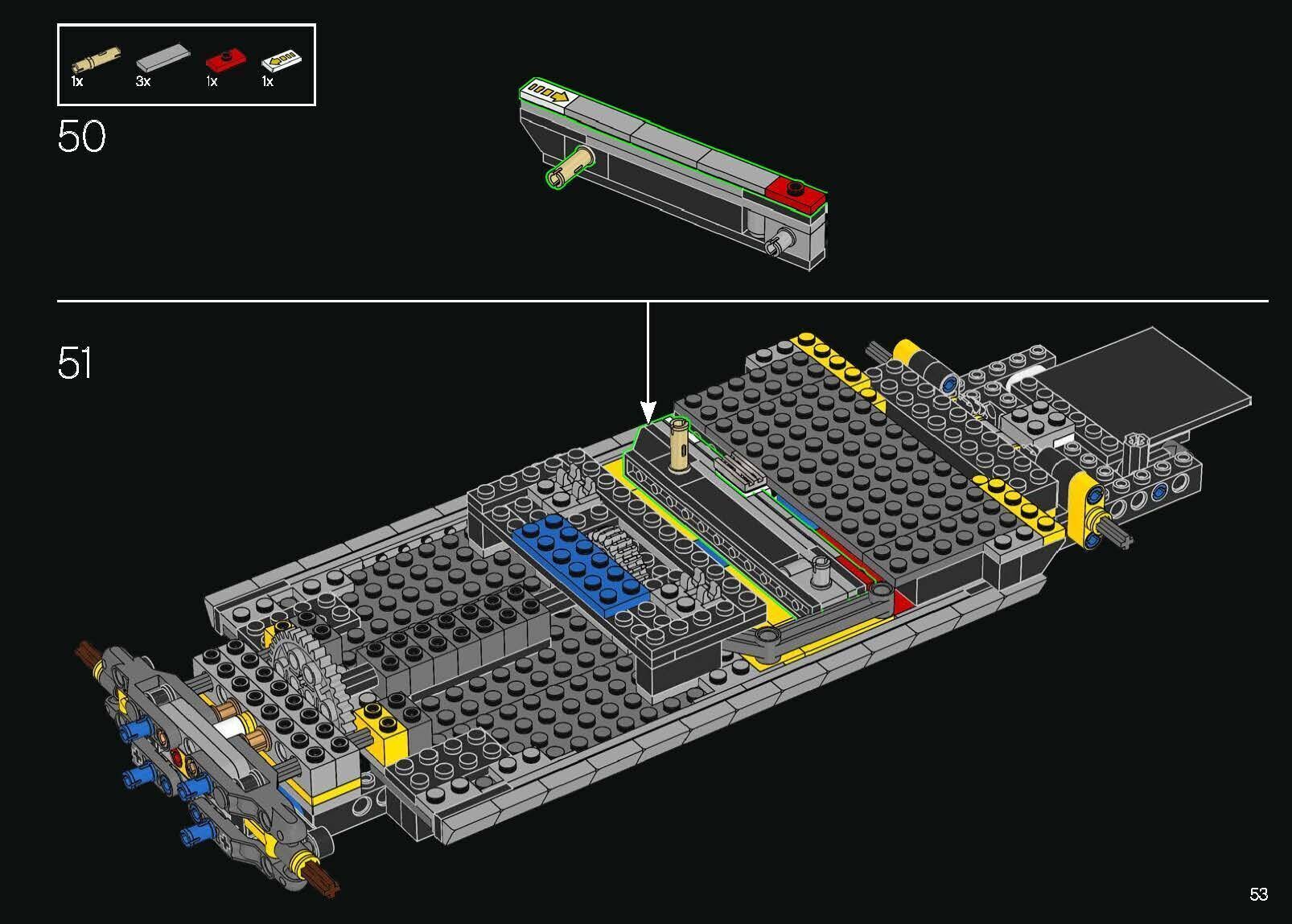 1x 3x 1x 1x

50

51

53