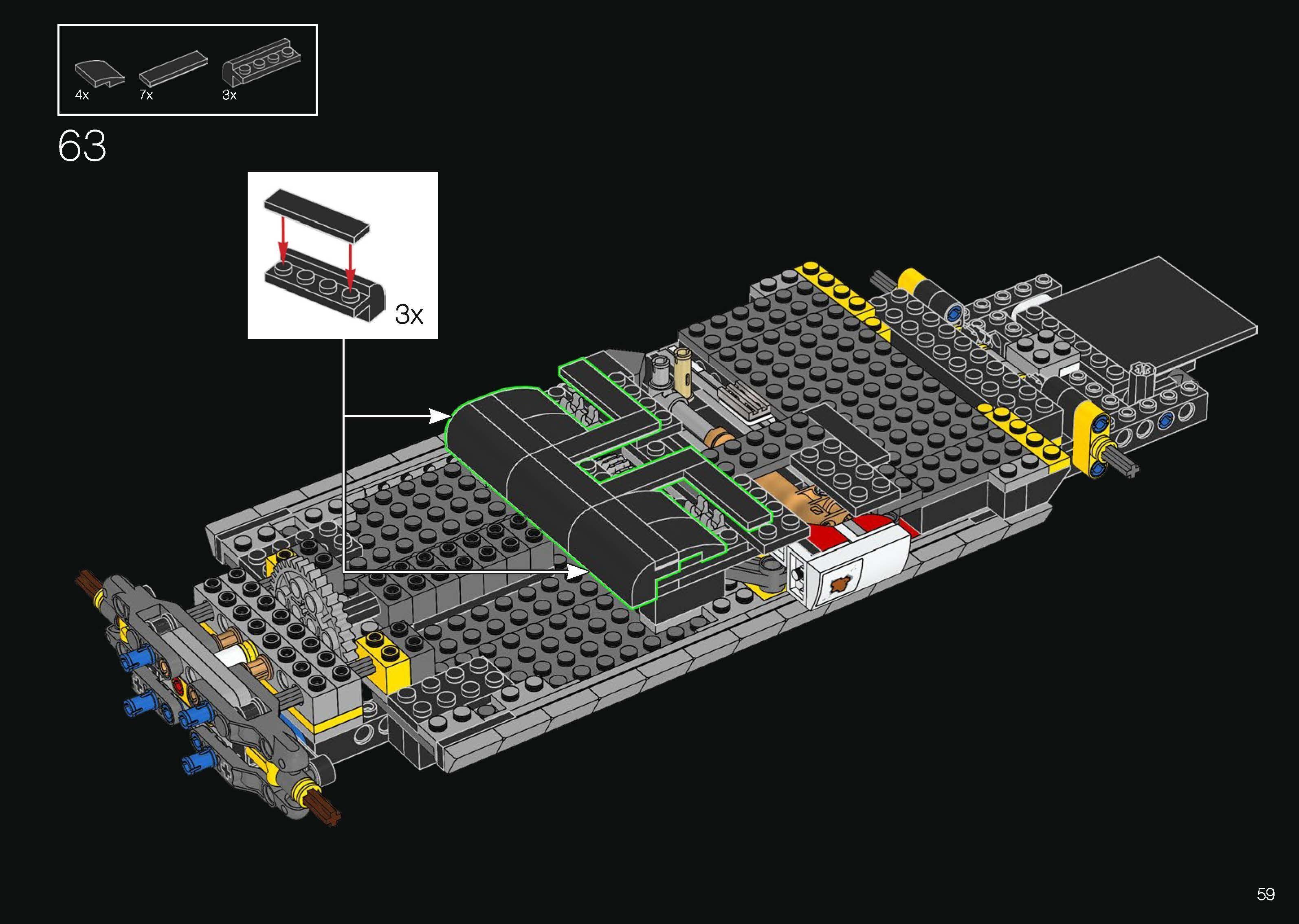 4x 7x 3x

63

3x

59