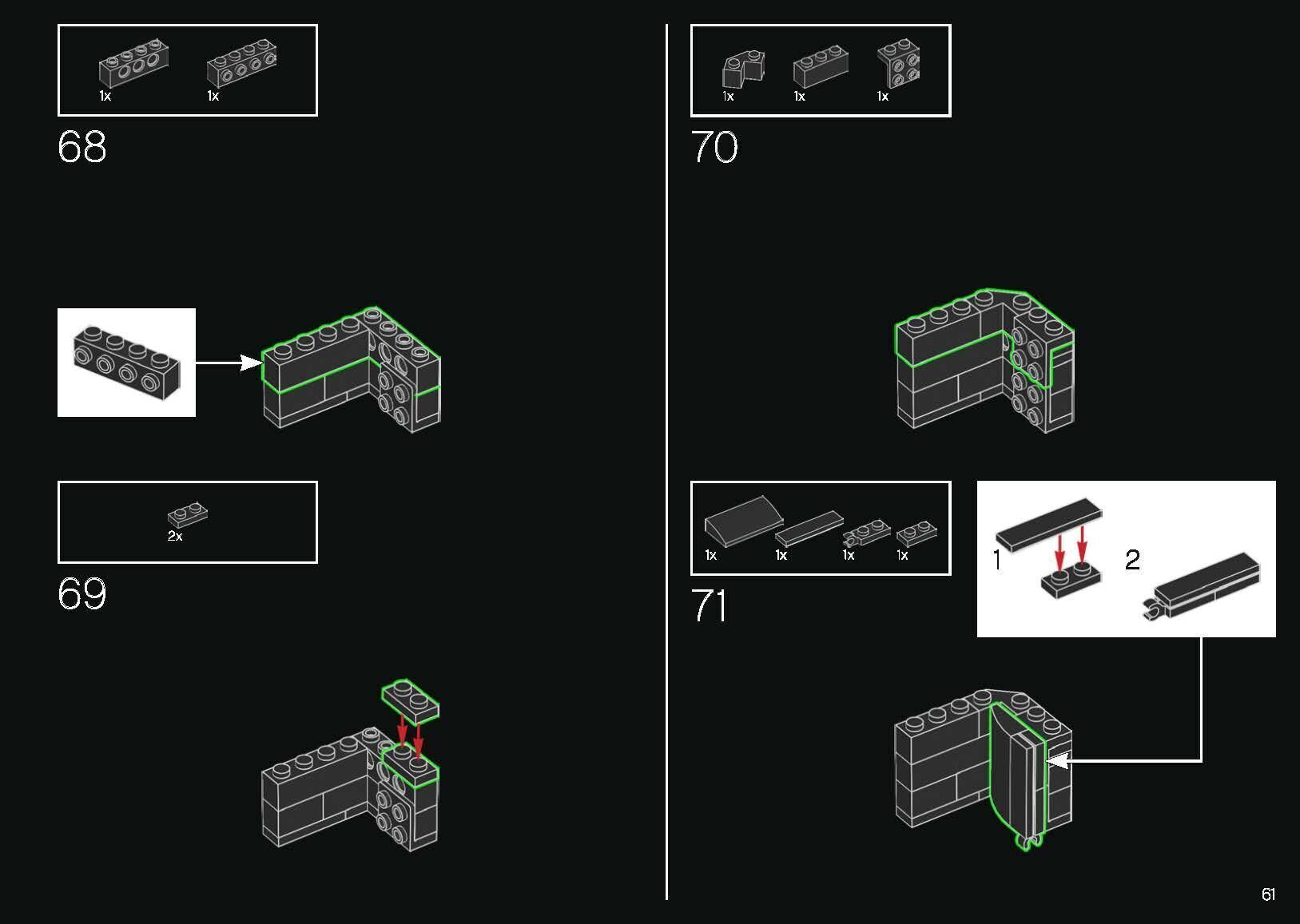 1x 1x

68

2x

69

1x 1x 1x

70

1x 1x 1x 1x

71

1

2

61