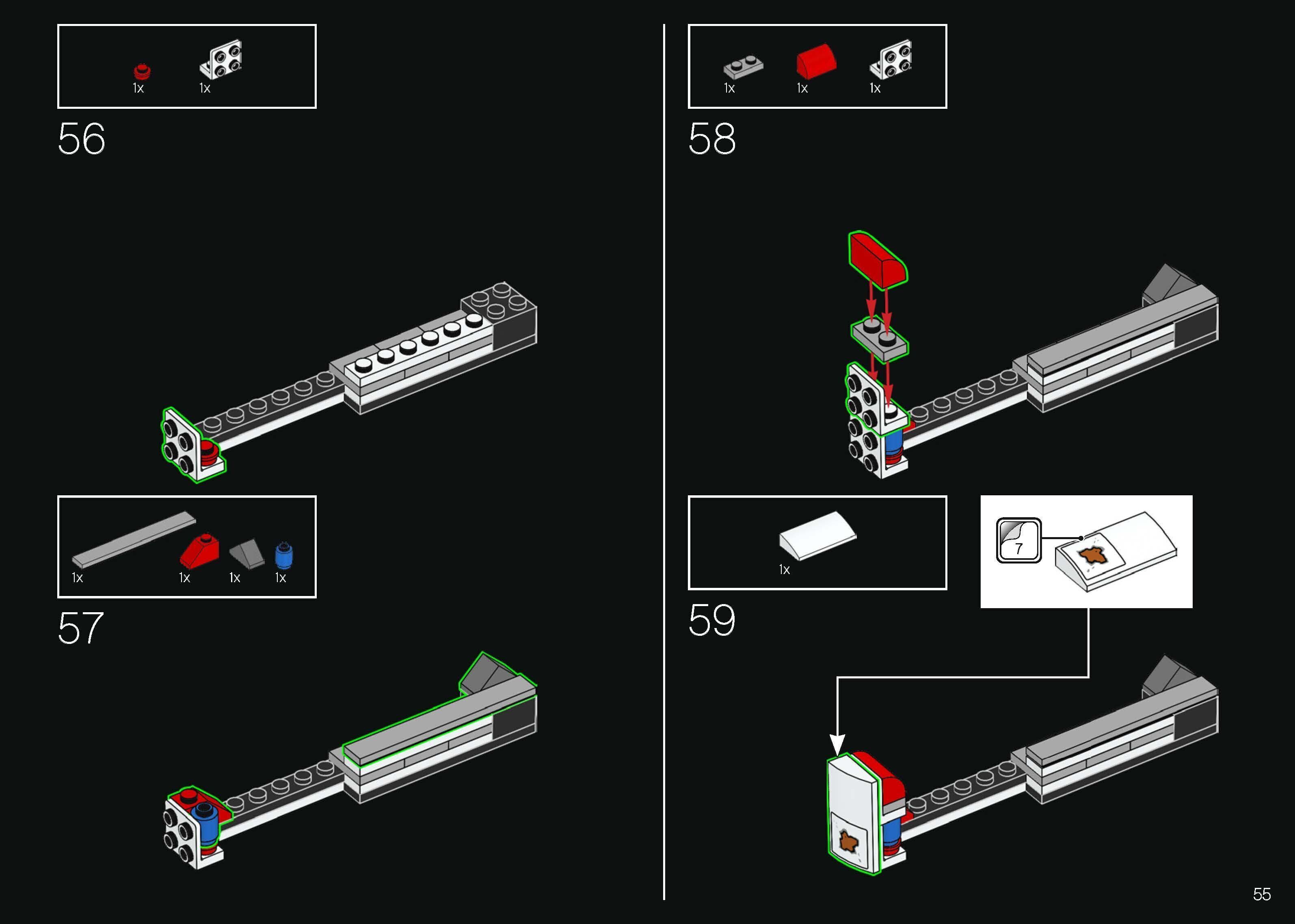 1x 1x

56

1x 1x 1x 1x

57

1x 1x 1x

58

1x

7

59

55