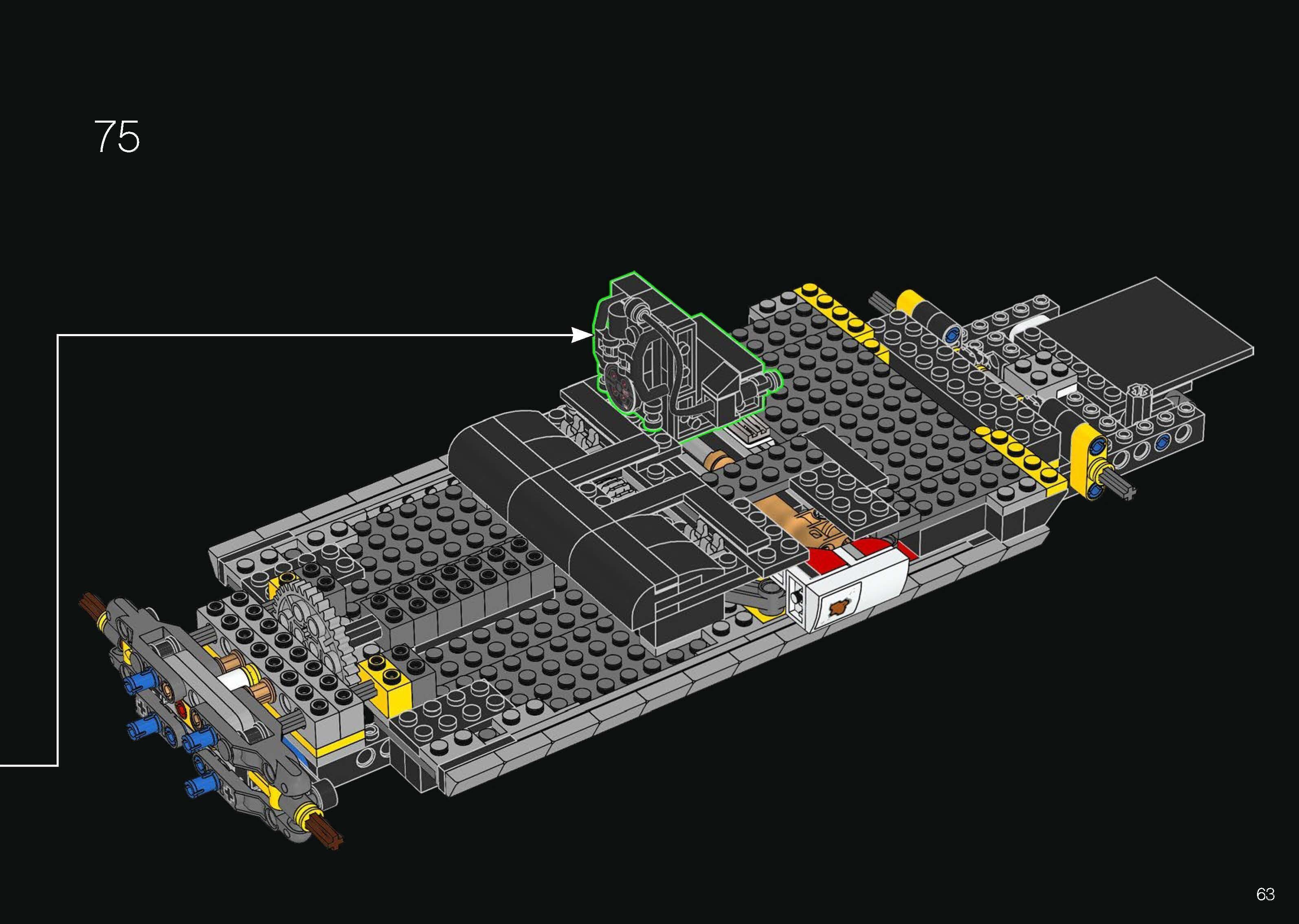 75

63